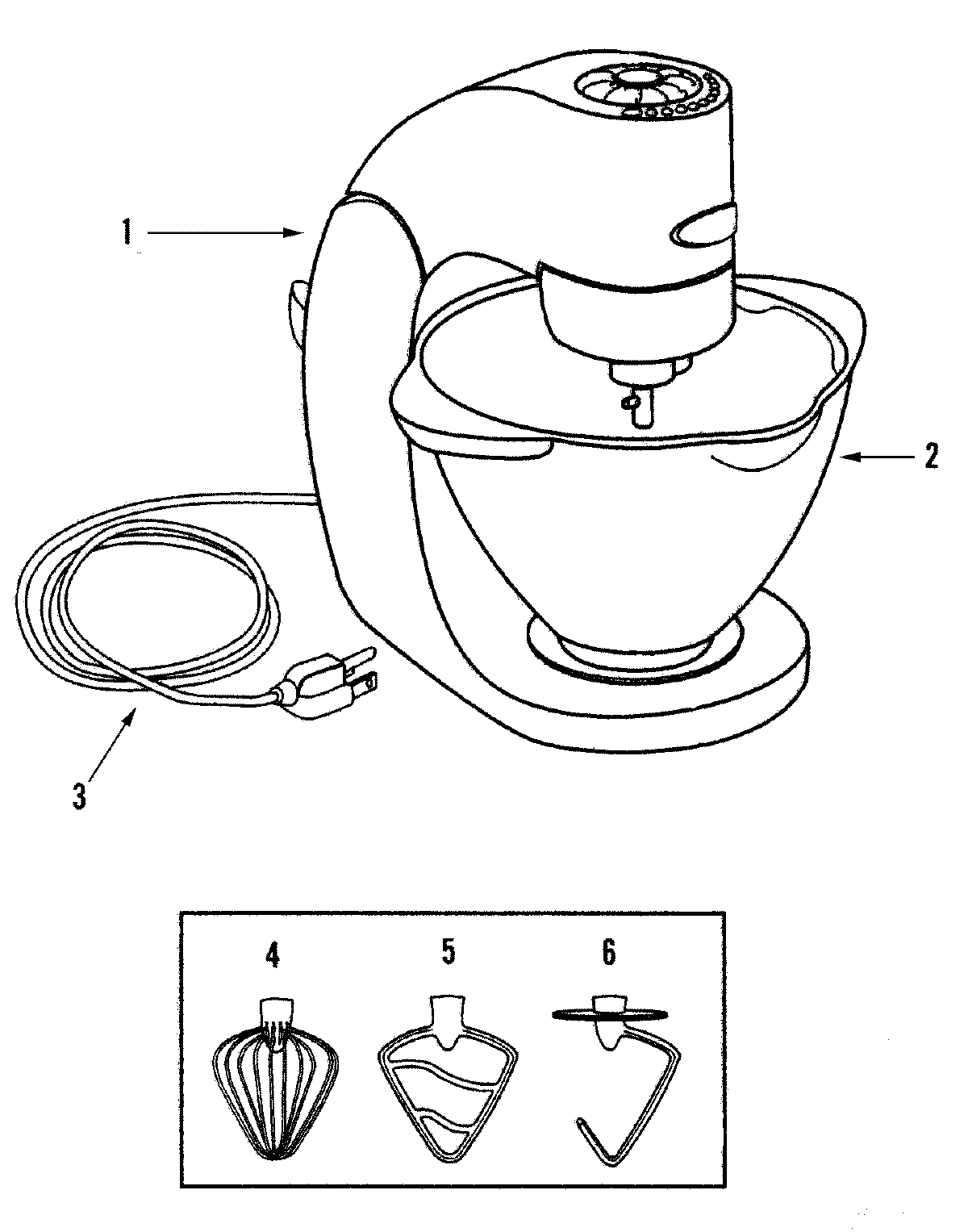 1

2

3

4

5

6