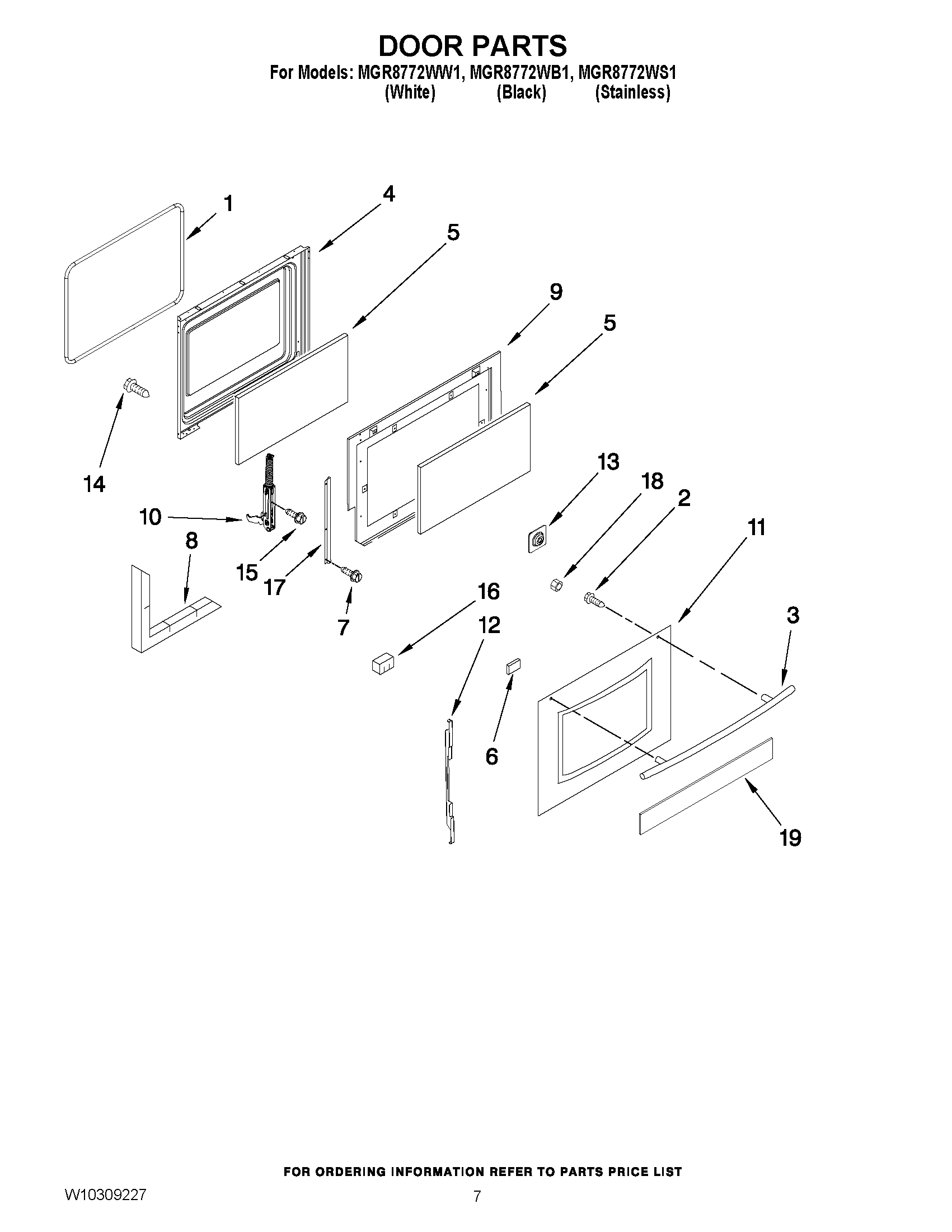 DOOR PARTS
For Models: MGR8772WW1, MGR8772WB1, MGR8772WS1
(White) (Black) (Stainless)

1
4
5
9
5
14
13
18
2
11
10
8
15
17
7
16
12
3
6
19

FOR ORDERING INFORMATION REFER TO PARTS PRICE LIST

W10309227
7