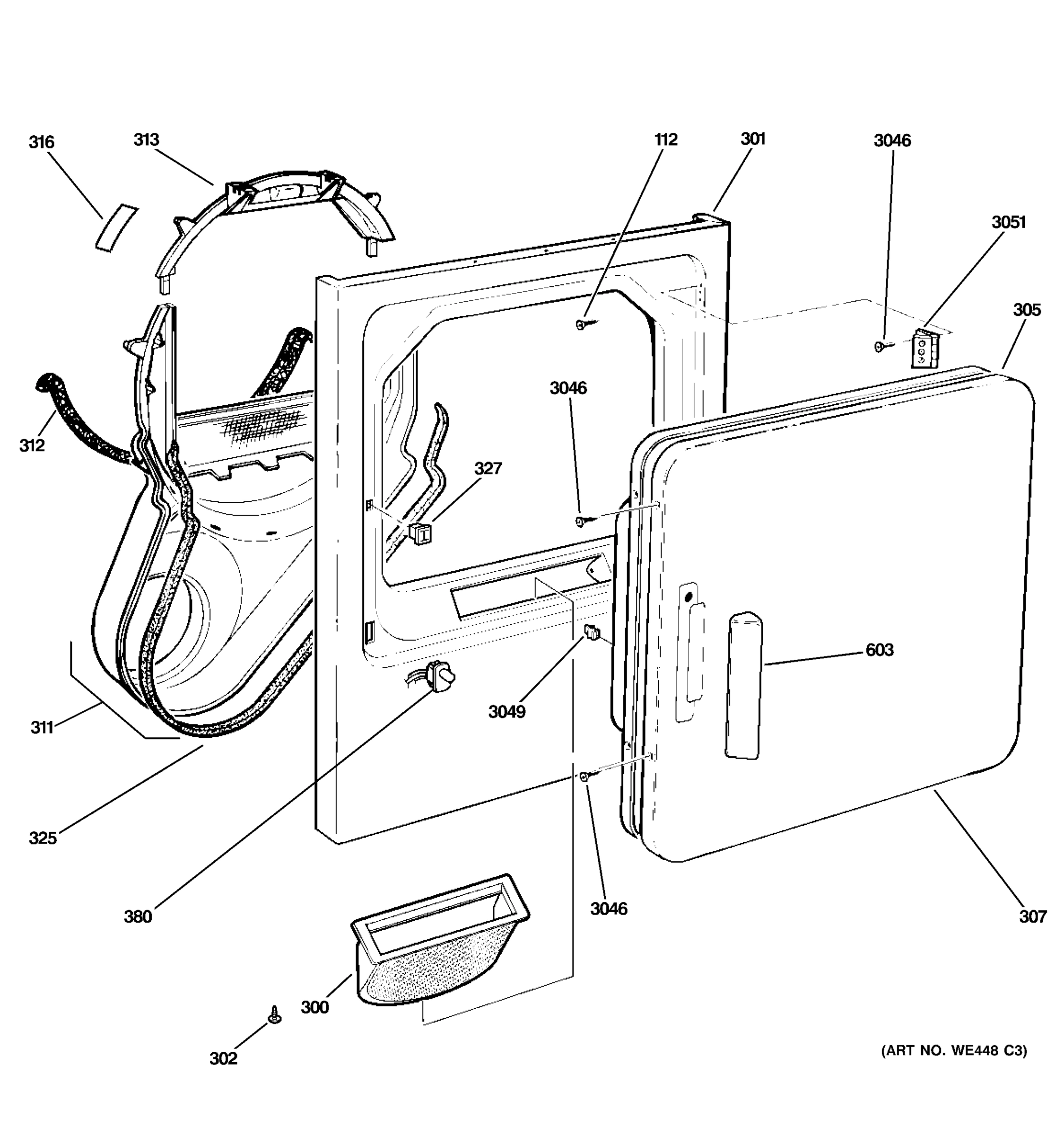 316
313
112
301
3046
3051
305
312
3046
327
603
3049
311
325
380
3046
307
300
302
(ART NO. WE448 C3)