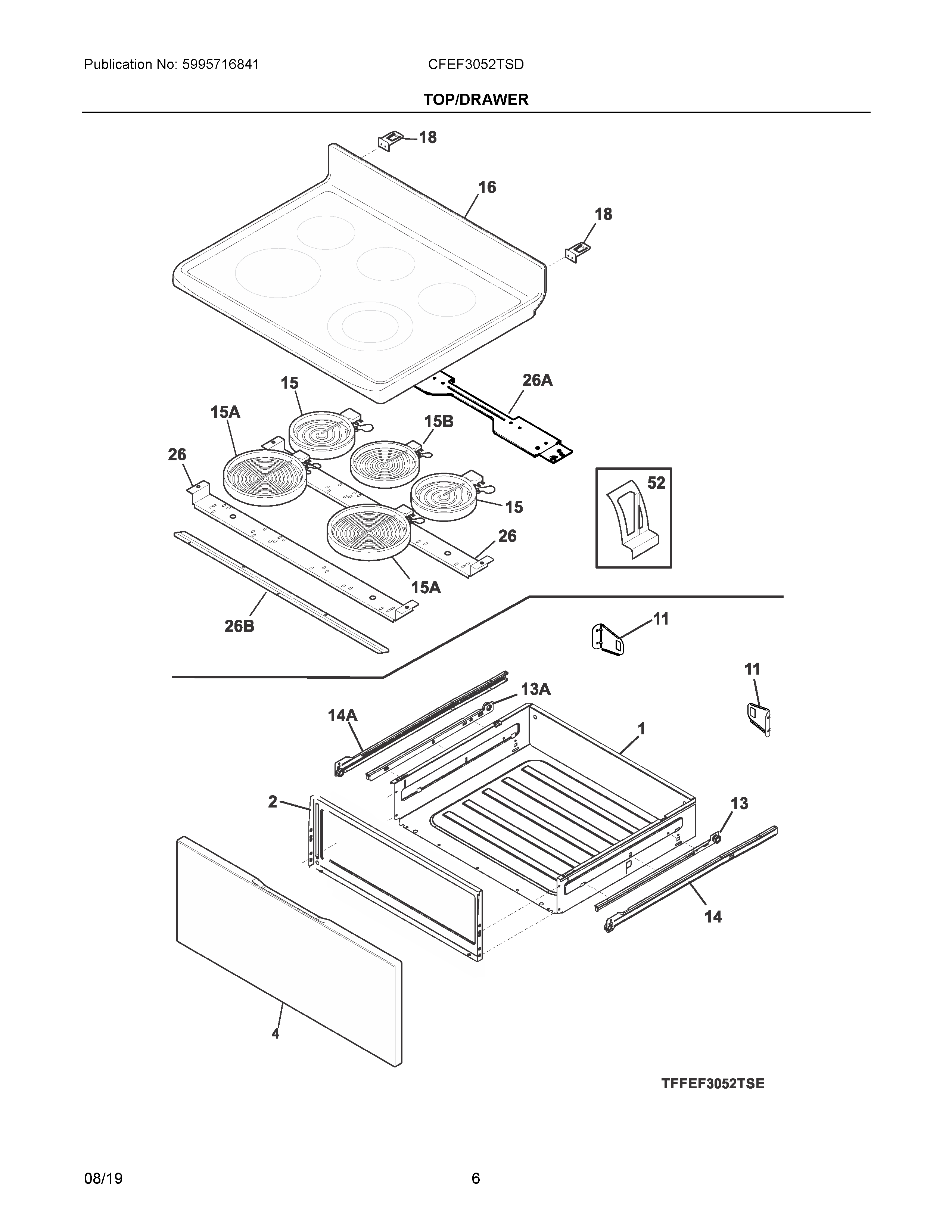 Publication No: 5995716841

CFEF3052TSD

TOP/DRAWER

18

16

18

15

26A

15A

15B

26

52

15

26

15A

26B

11

11

13A

14A

1

2

13

14

4

TFFEF3052TSE

08/19

6