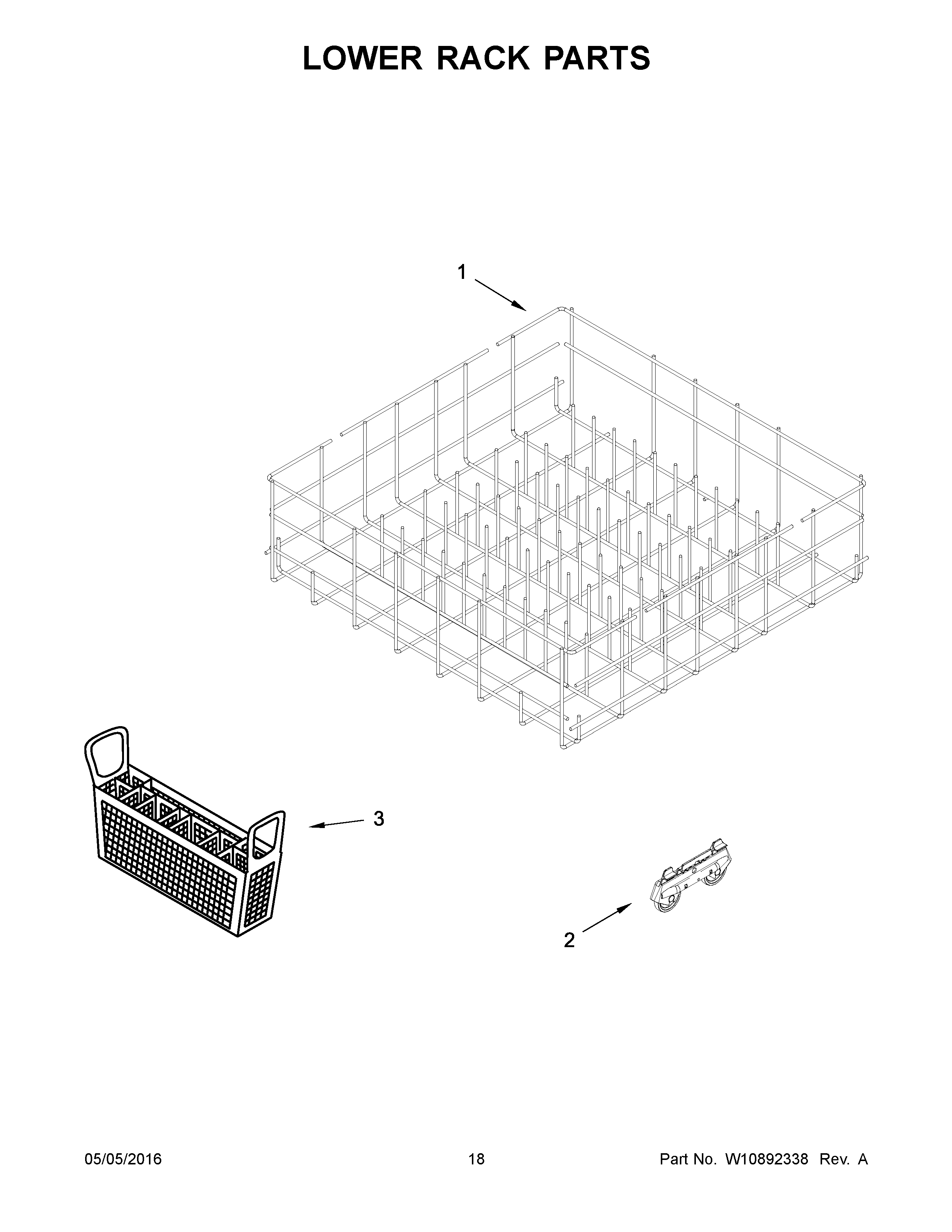 LOWER RACK PARTS

1

3

2

05/05/2016

18

Part No. W10892338 Rev. A