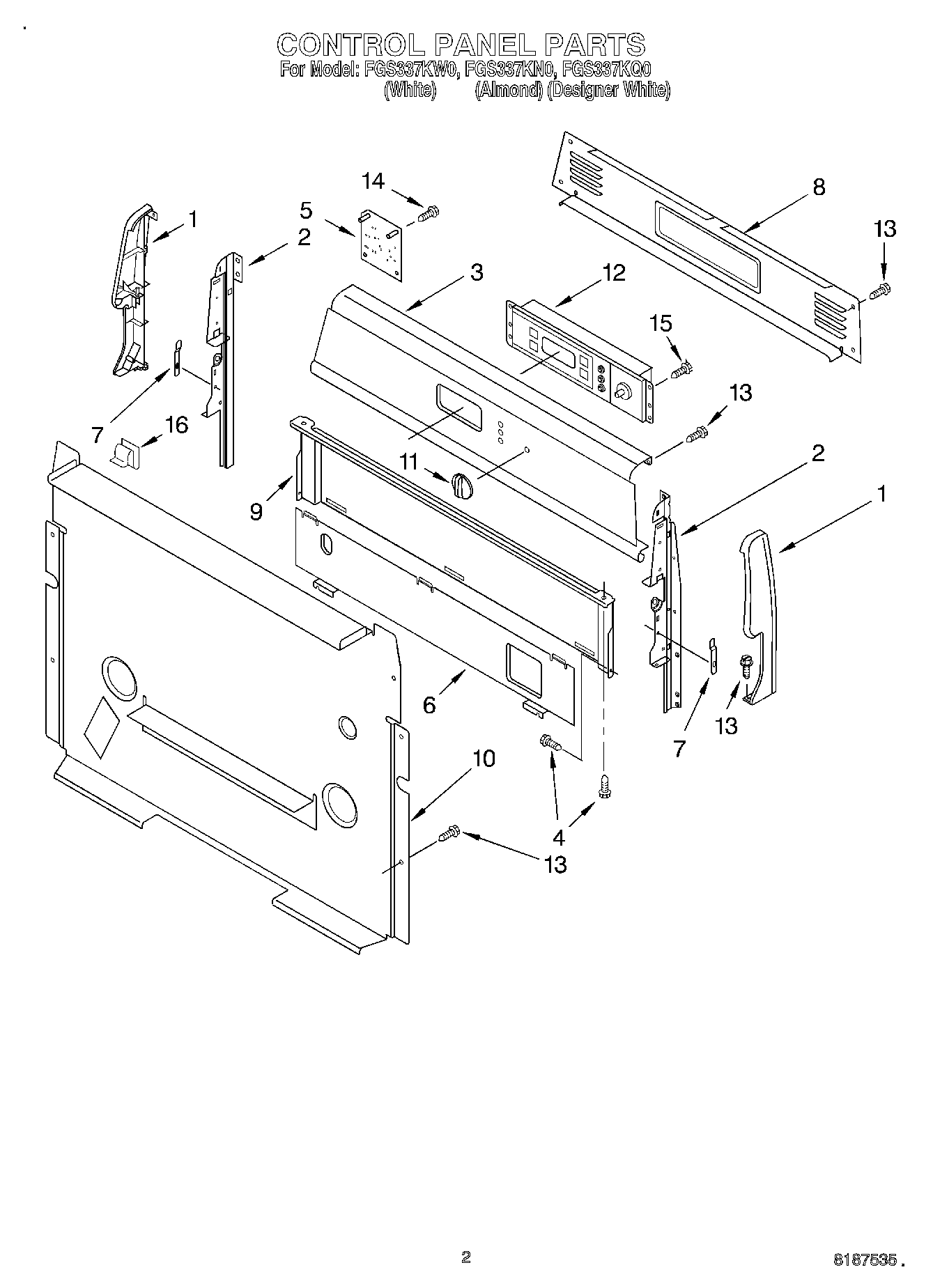 CONTROL PANEL PARTS
For Model: FGS337KW0, FGS337KN0, FGS337KQ0
(White) (Almond) (Designer White)

14
5
1
2
3
12
8
13
15
13
7
16
11
9
2
1
6
7
13
10
4
13

2
8187535