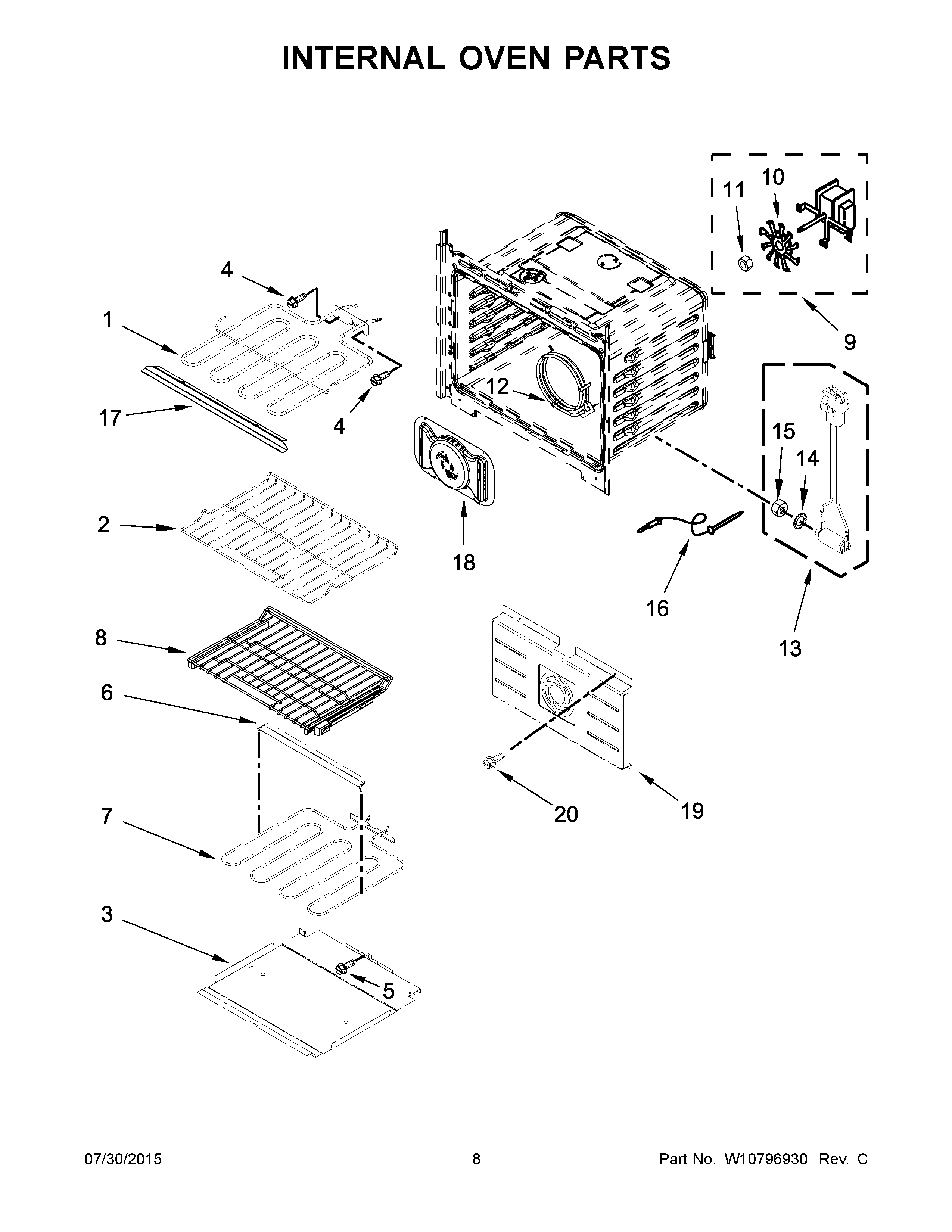 INTERNAL OVEN PARTS

11
10
4
1
9
12
17
4
15
14
2
18
16
8
13
6
7
20
19
3
5

07/30/2015
8
Part No. W10796930 Rev. C