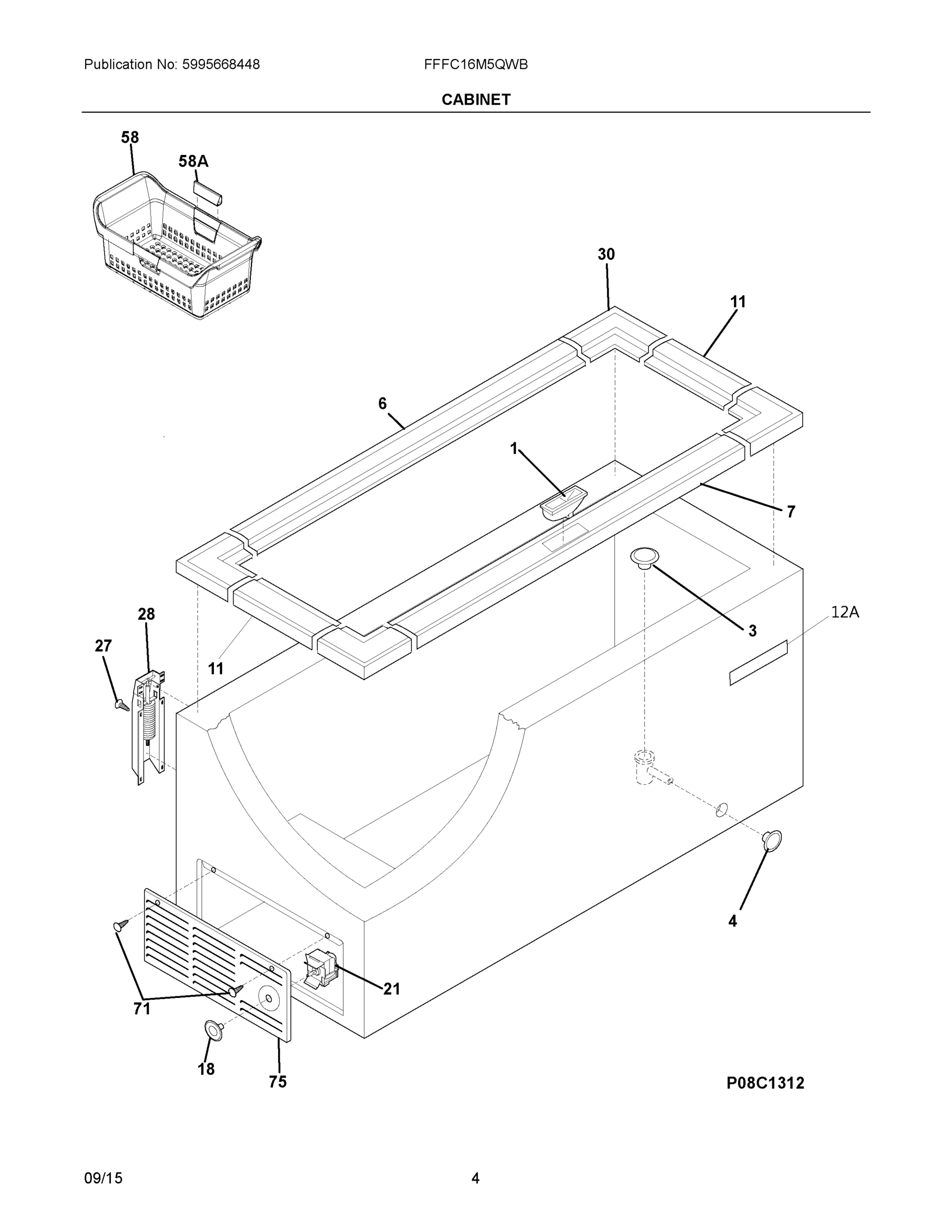 Publication No: 5995668448

FFFC16M5QWB

CABINET

58

58A

30

11

6

1

7

3

12A

28

27

11

4

21

71

18

75

P08C1312

09/15

4