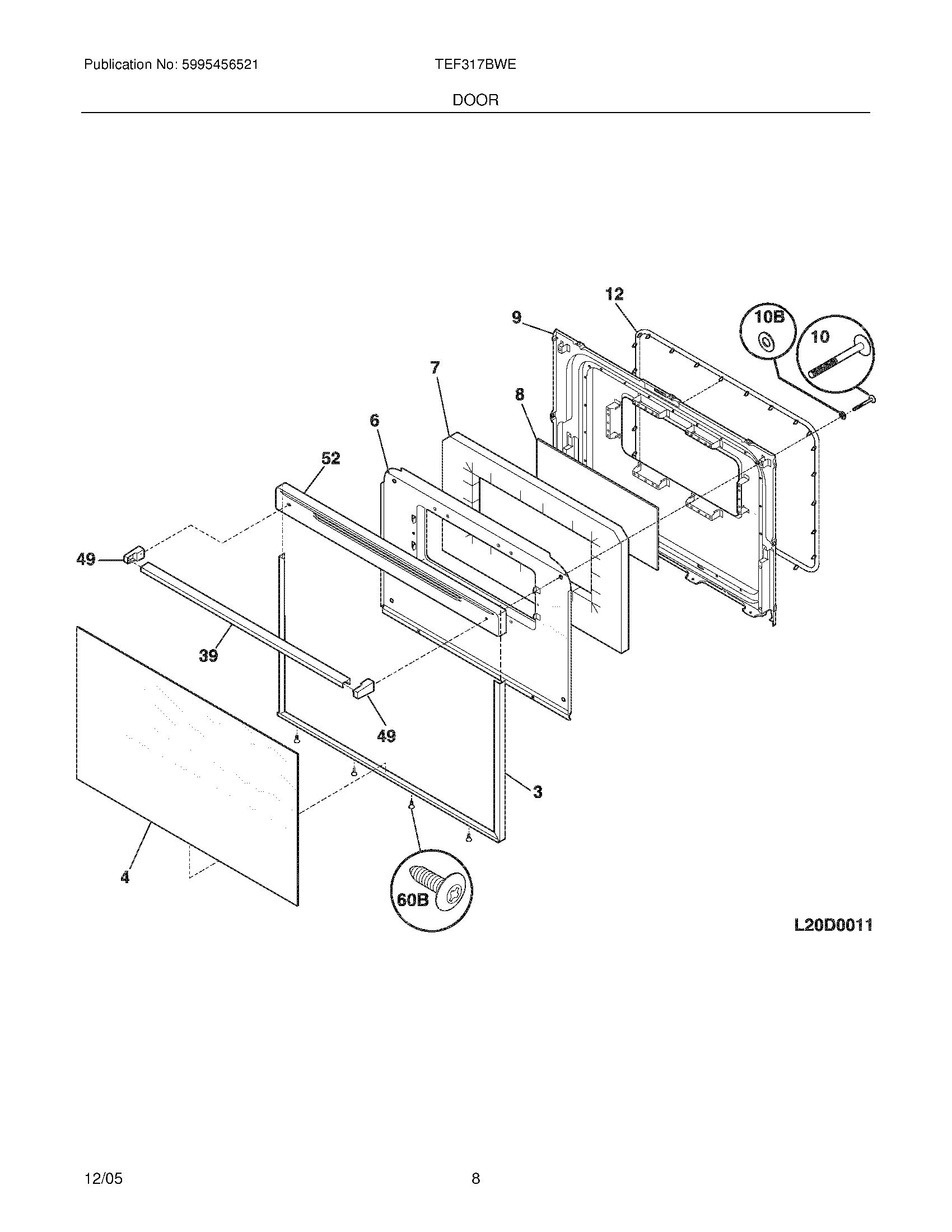 Publication No: 5995456521

TEF317BWE

DOOR

12
9
10B
10
7
8
6
52
49
39
49
3
4
60B

L20D0011

12/05

8