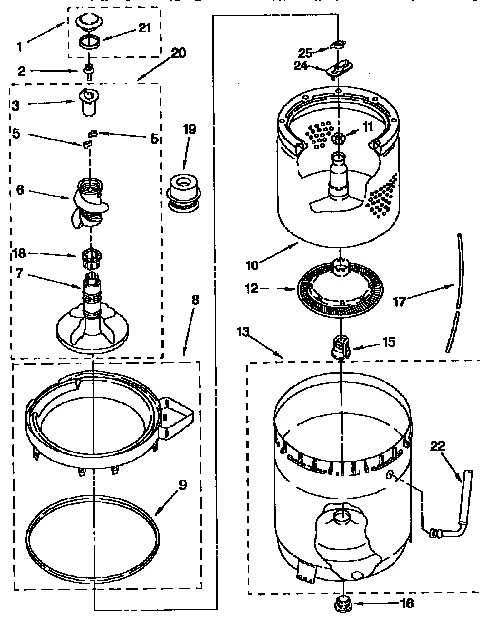 1
21
2
20
3
5
5
19
6
18
7
8
9
25
24
11
10
12
17
13
15
22
16