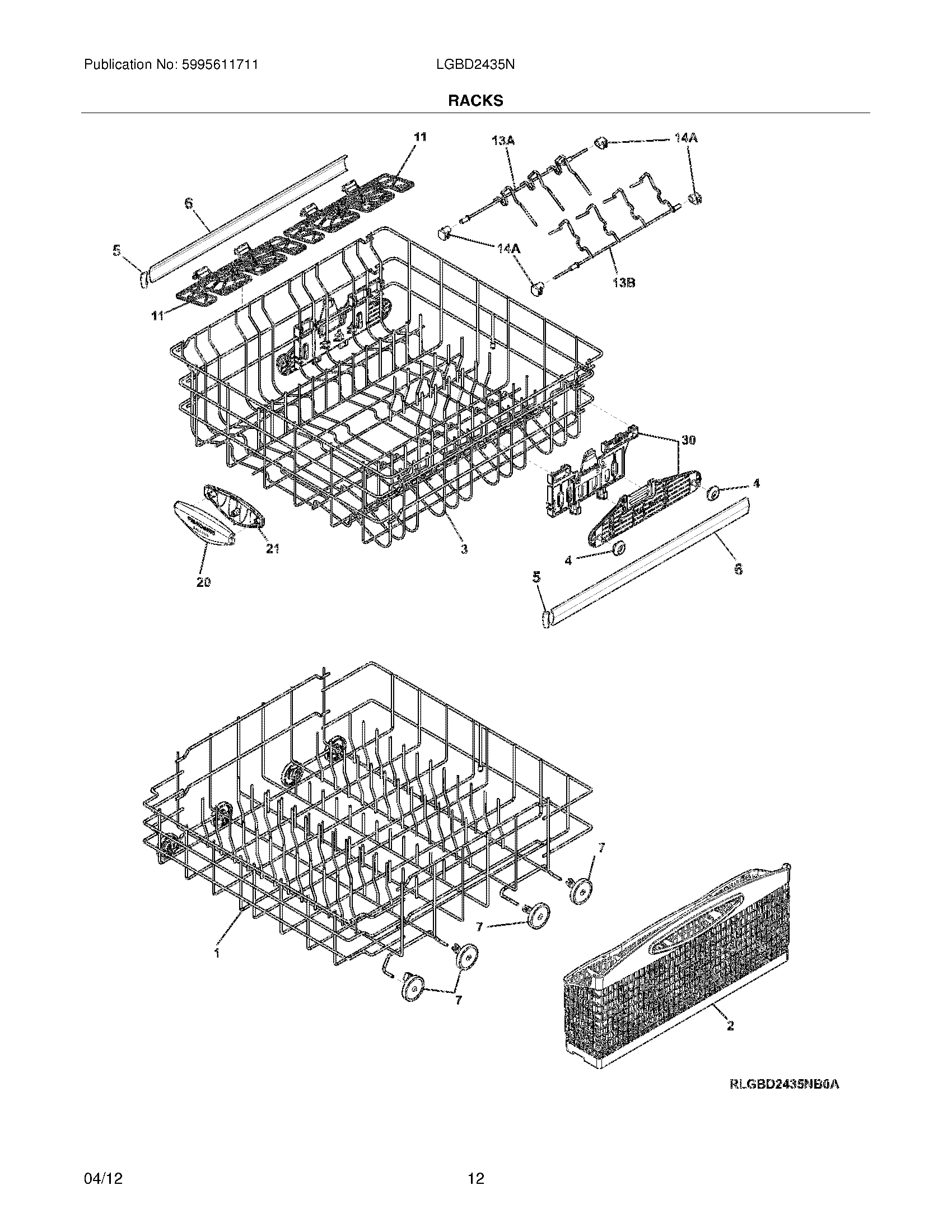 Publication No: 5995611711

LGBD2435N

RACKS

11
13A
14A
6
5
14A
13B
11
30
4
21
3
4
6
20
5
7
7
1
7
2
RLGBD2435NB0A

04/12

12