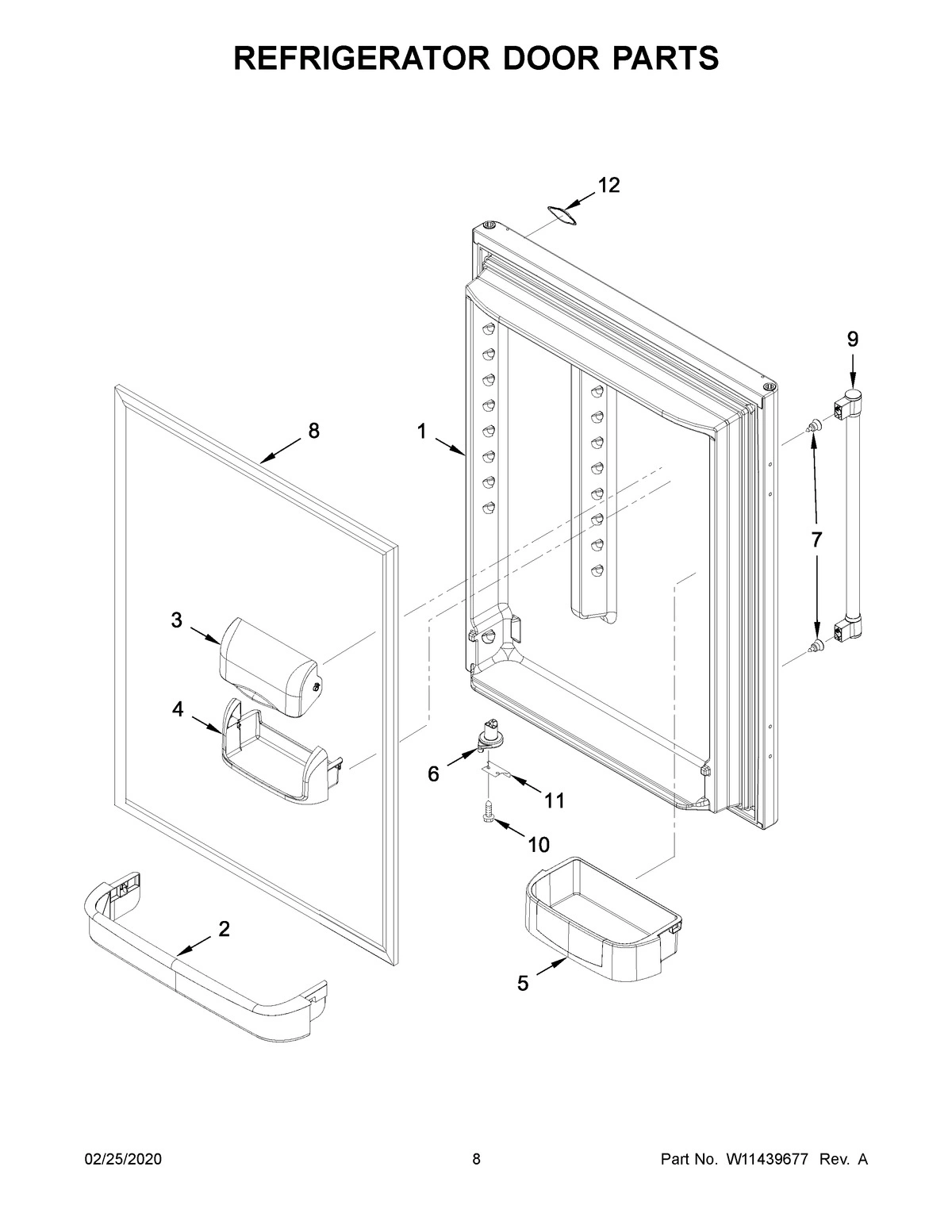 REFRIGERATOR DOOR PARTS

12

9

8

1

7

3

4

6

11

10

2

5

02/25/2020

8

Part No. W11439677 Rev. A