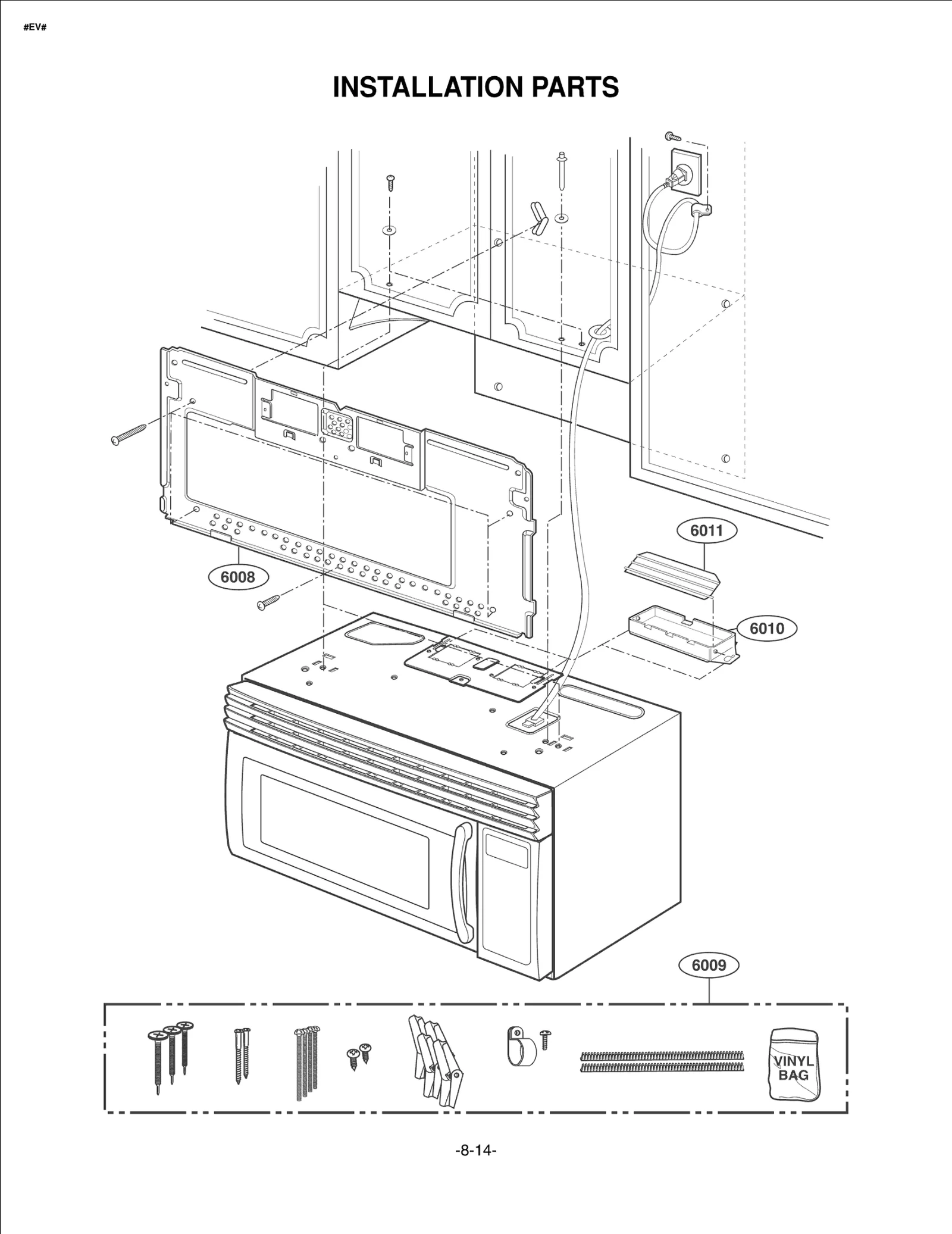 #EV#

INSTALLATION PARTS

6011

6008

6010

6009

VINYL BAG

-8-14-