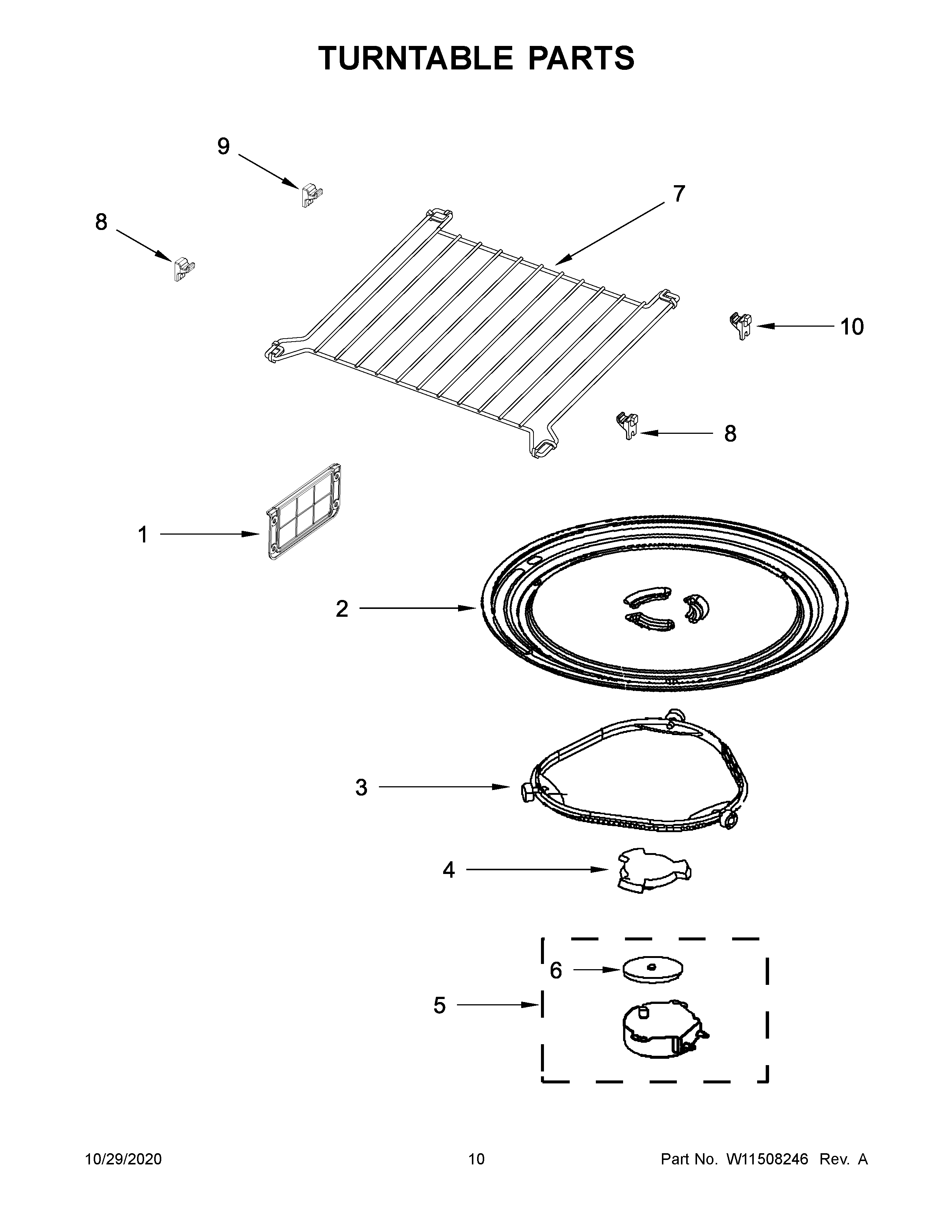 TURNTABLE PARTS

9

7

8

10

8

1

2

3

4

6

5

10/29/2020

10

Part No. W11508246 Rev. A