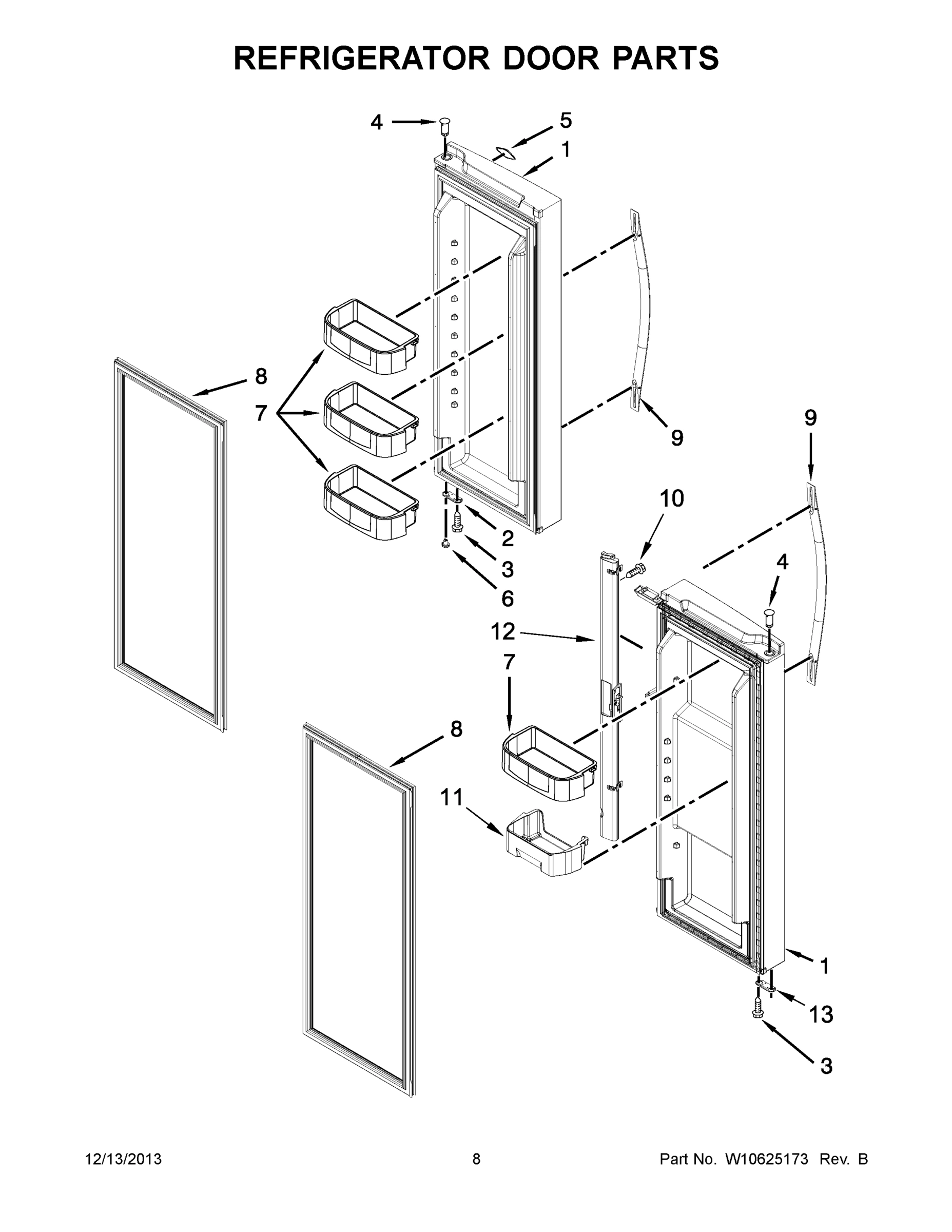 REFRIGERATOR DOOR PARTS

4
5
1
8
7
9
9
10
2
3
6
4
12
7
8
11
1
13
3

12/13/2013
8
Part No. W10625173 Rev. B