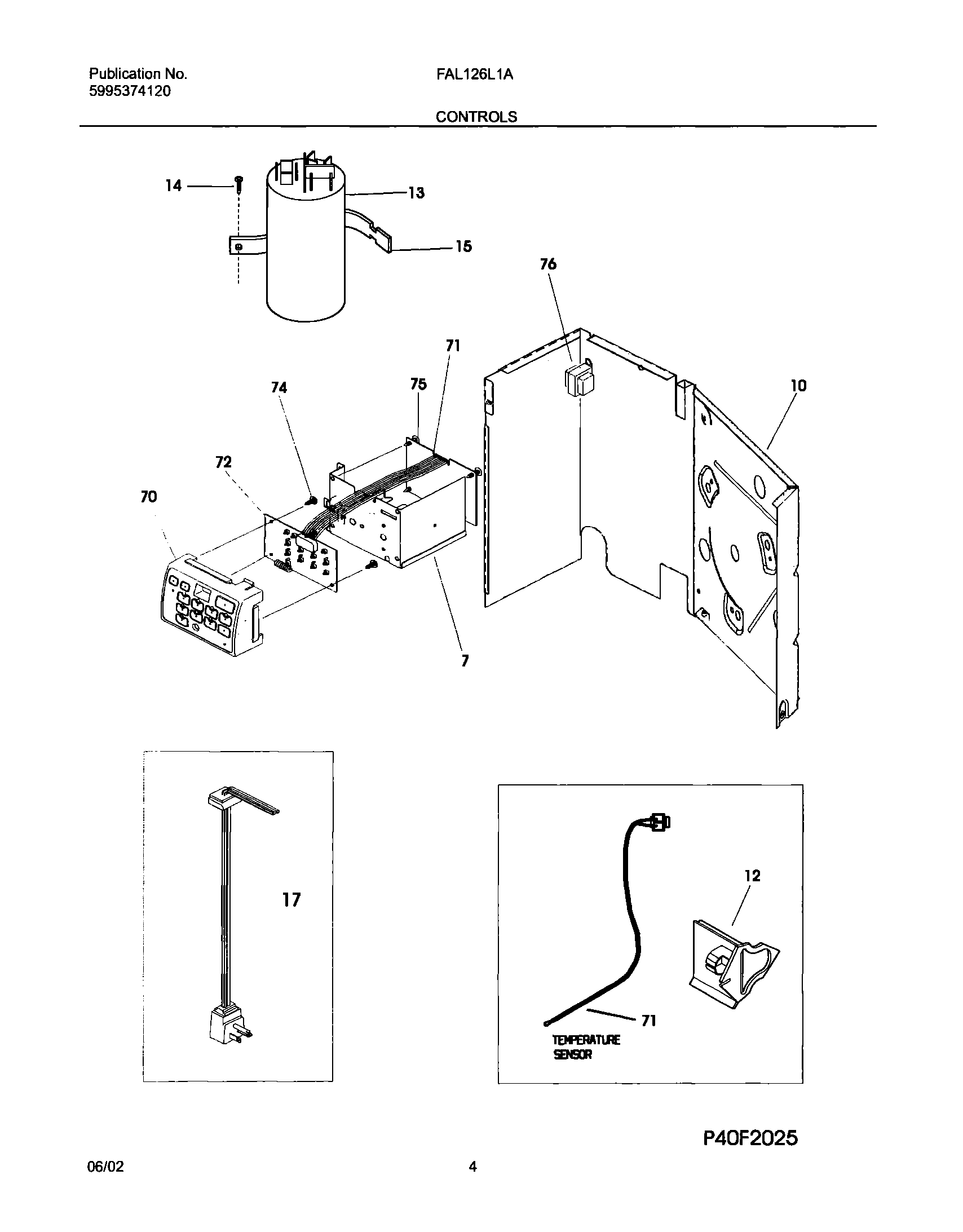 Publication No.
5995374120

FAL126L1A

CONTROLS

14
13
15
76
71
74
75
10
72
70
7

17

12
71
TEMPERATURE SENSOR

P40F2025

06/02

4