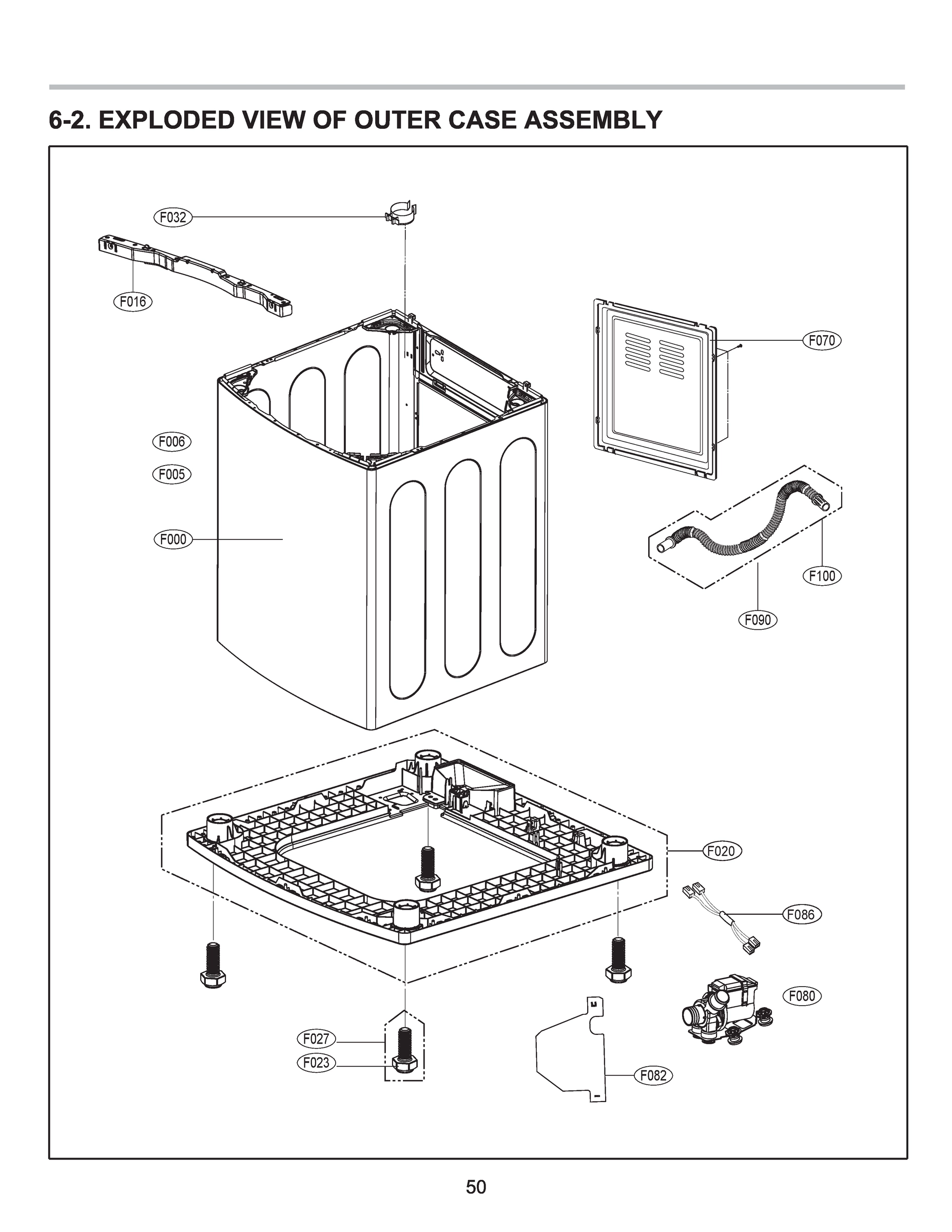 6-2. EXPLODED VIEW OF OUTER CASE ASSEMBLY

F032

F016

F070

F006

F005

F000

F100

F090

F020

F086

F080

F027

F023

F082

50