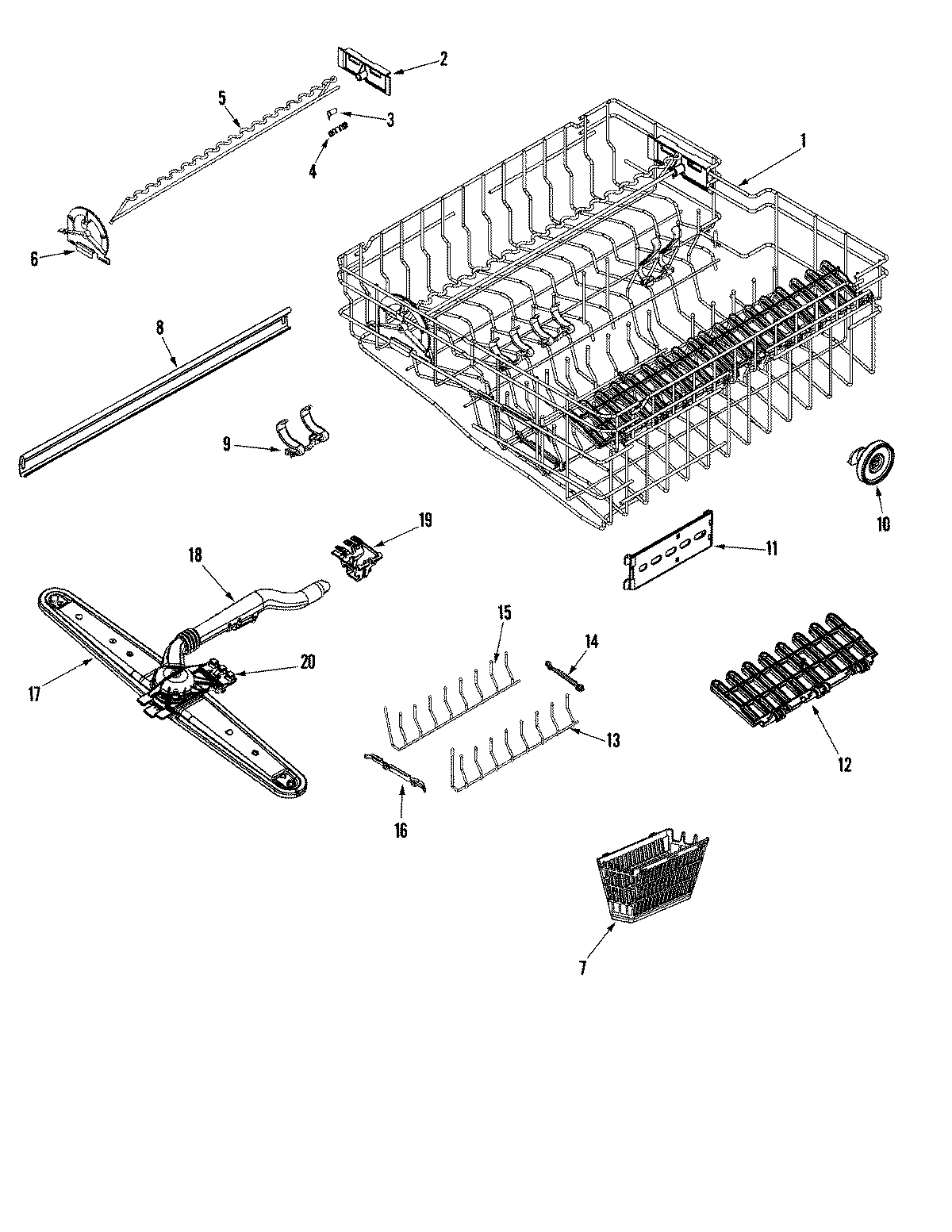 2
5
3
4
1
6
8
9
10
19
11
18
15
14
20
17
13
12
16
7