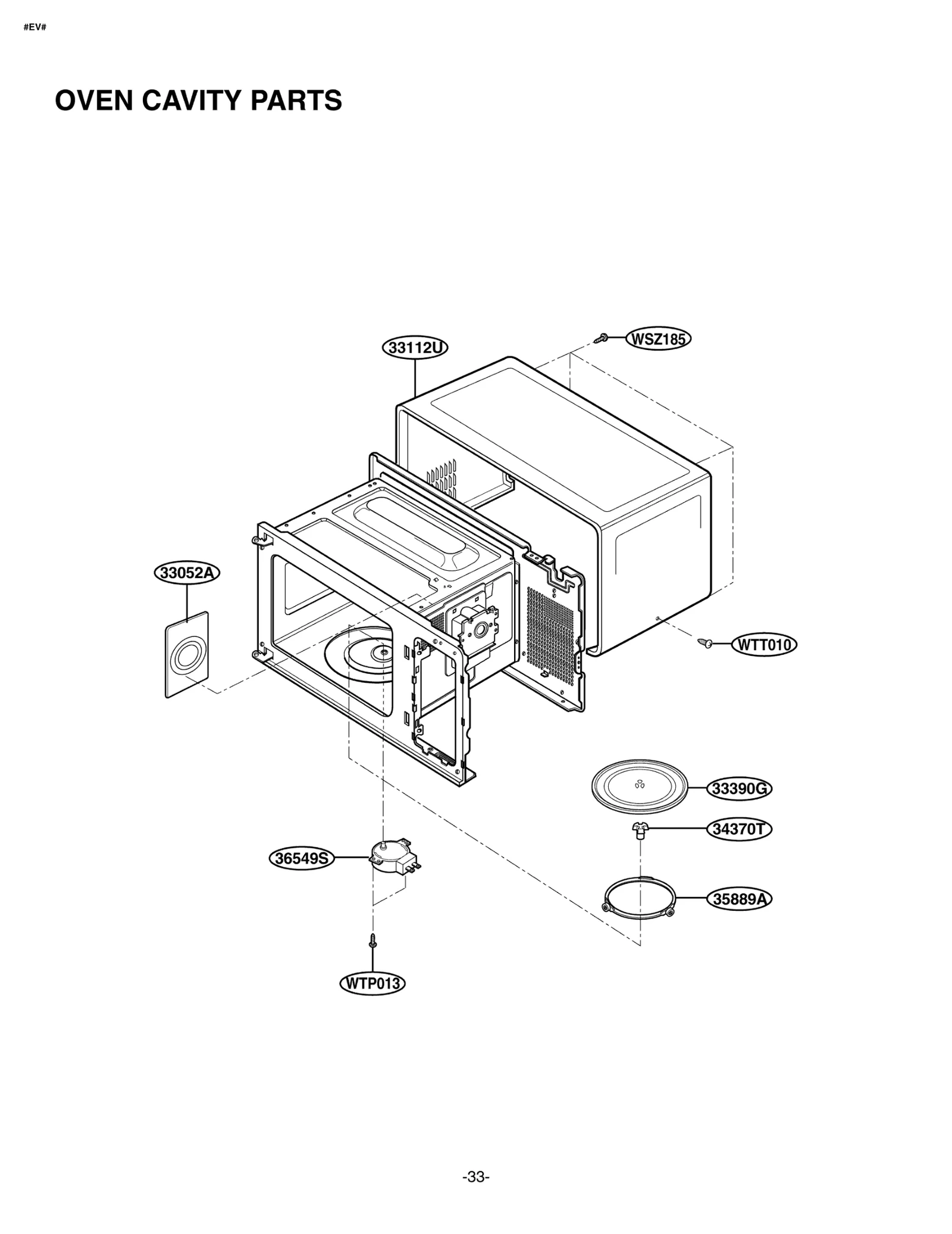 #EV#

OVEN CAVITY PARTS

33112U
WSZ185
33052A
WTT010
33390G
34370T
36549S
35889A
WTP013

-33-