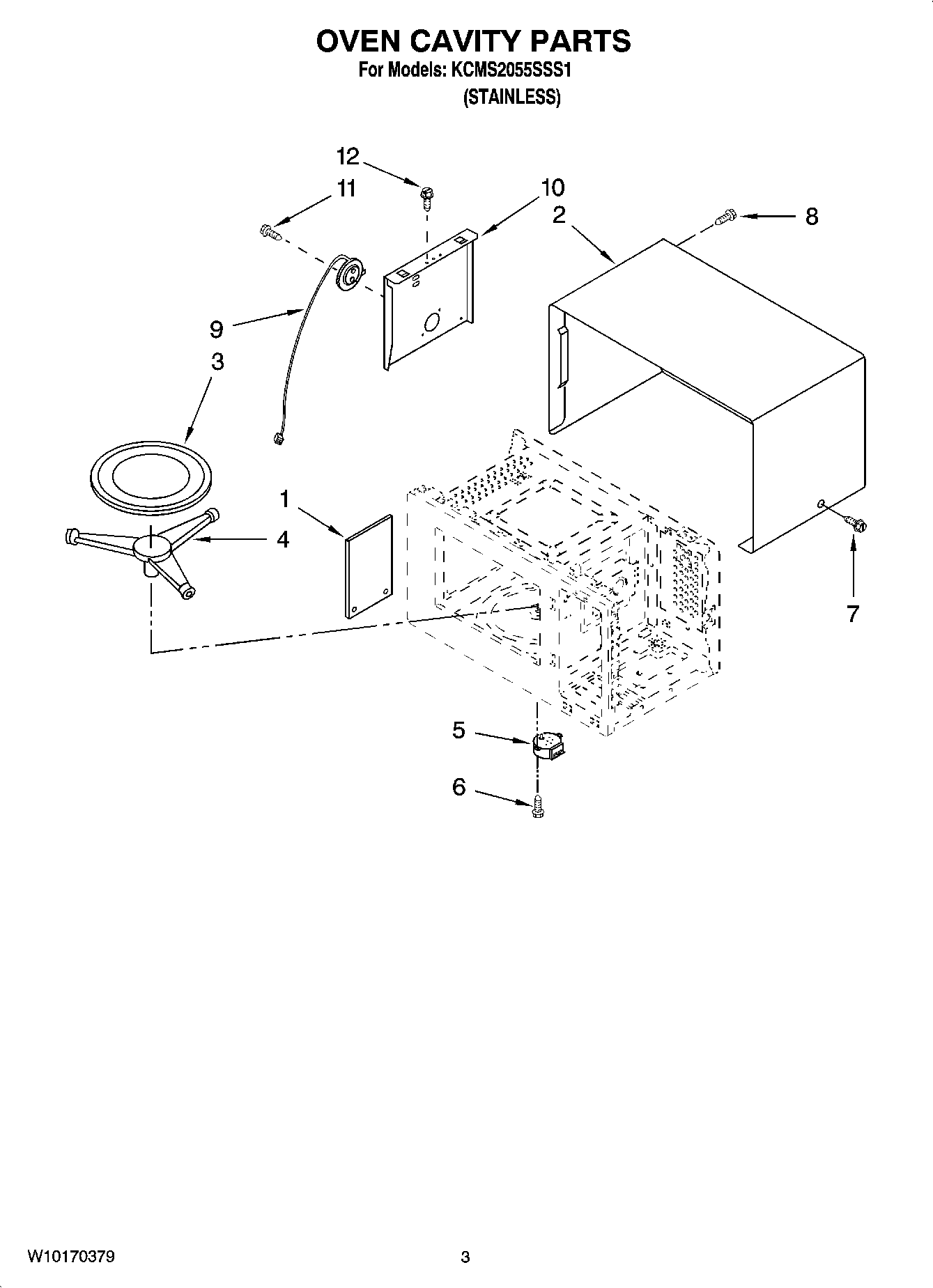 OVEN CAVITY PARTS
For Models: KCMS2055SSS1
(STAINLESS)

12
11
10
2
8
9
3
1
4
7
5
6

W10170379
3