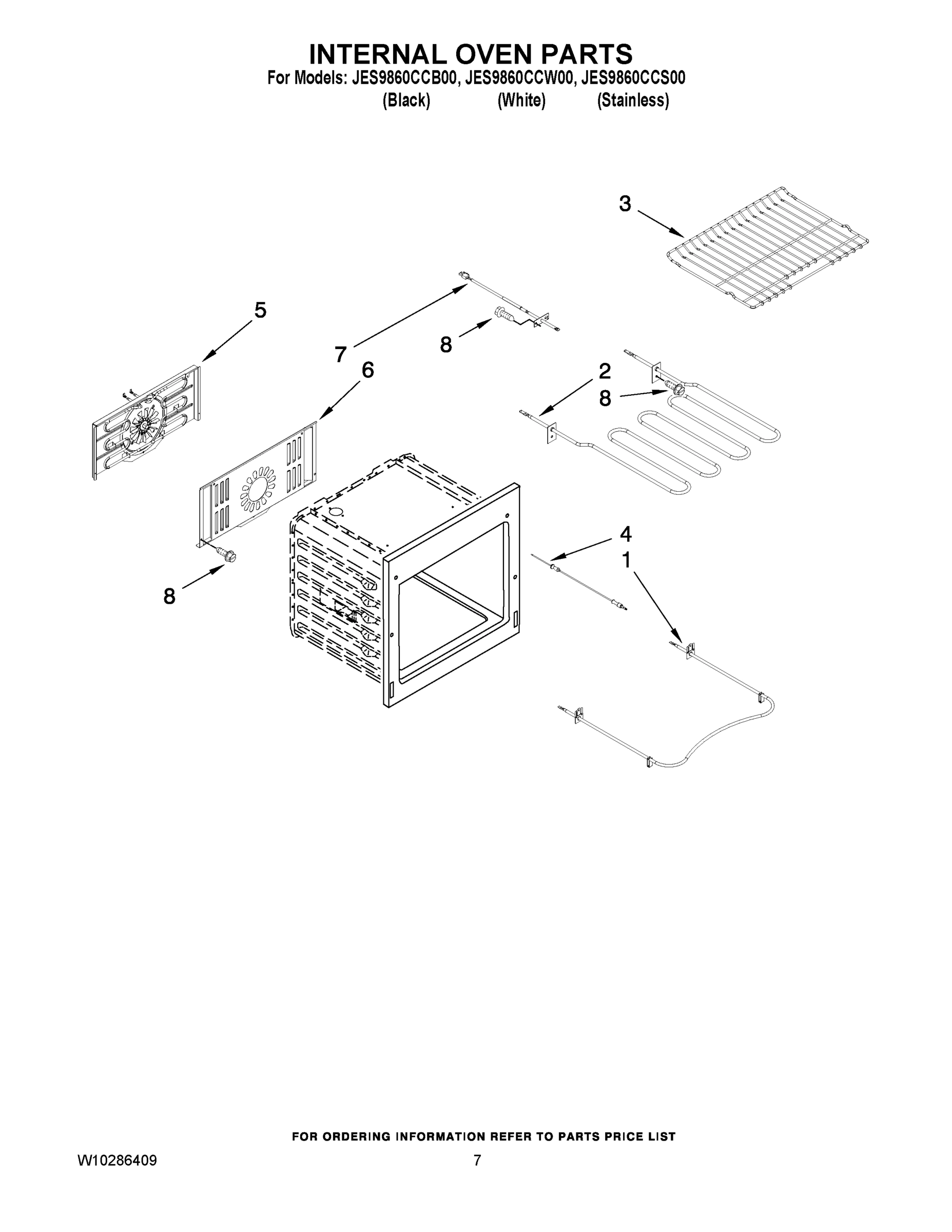 INTERNAL OVEN PARTS
For Models: JES9860CCB00, JES9860CCW00, JES9860CCS00
(Black) (White) (Stainless)

3

5

7

8

6

2

8

4

1

8

FOR ORDERING INFORMATION REFER TO PARTS PRICE LIST

W10286409

7