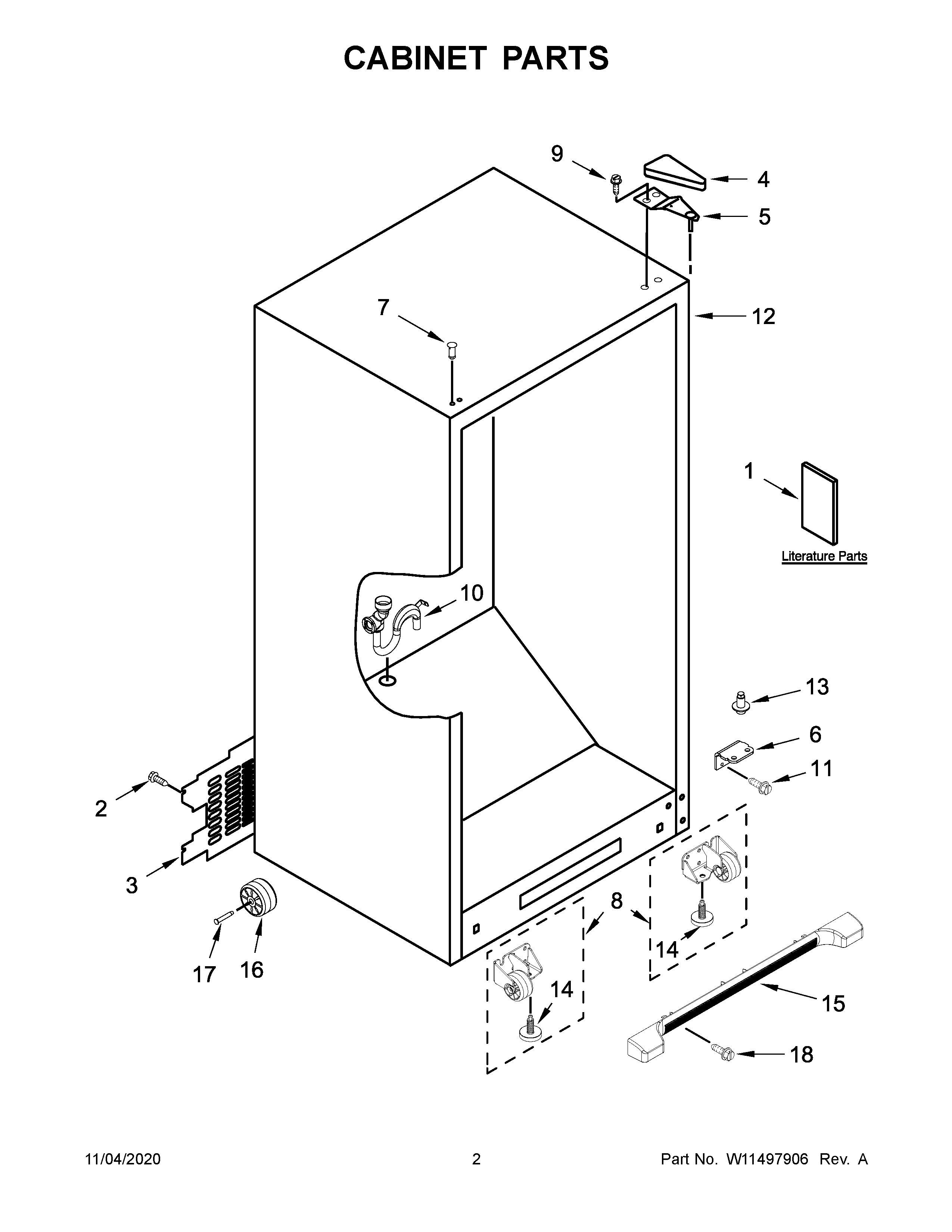 CABINET PARTS

9
4
5
7
12
1
Literature Parts
10
13
6
11
2
3
8
14
17
16
14
15
18

11/04/2020
2
Part No. W11497906 Rev. A