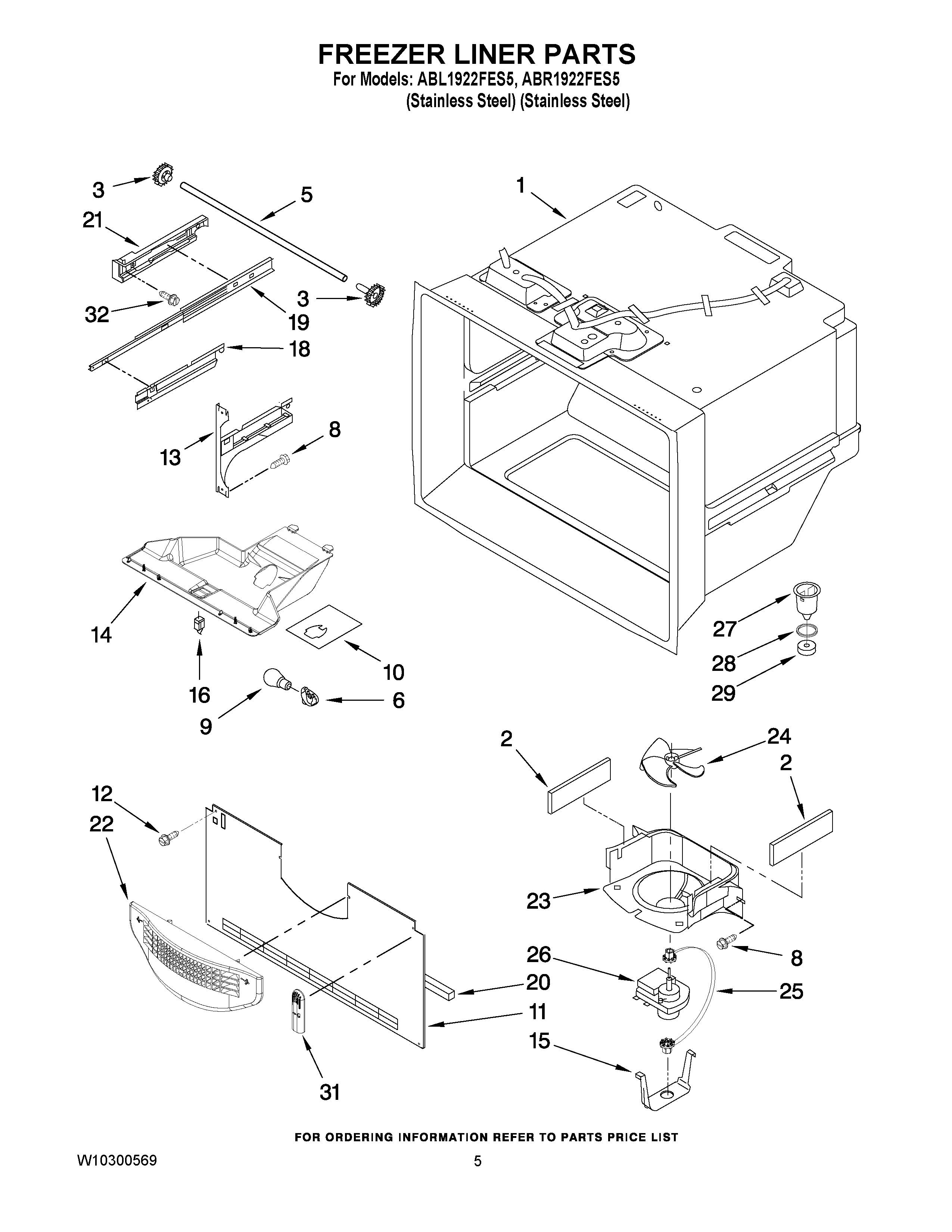 FREEZER LINER PARTS
For Models: ABL1922FES5, ABR1922FES5
(Stainless Steel) (Stainless Steel)

3
5
1
21
3
32
19
18
13
8
14
10
16
6
9
27
28
29
2
24
2
12
22
23
26
8
20
25
11
15
31

FOR ORDERING INFORMATION REFER TO PARTS PRICE LIST

W10300569
5