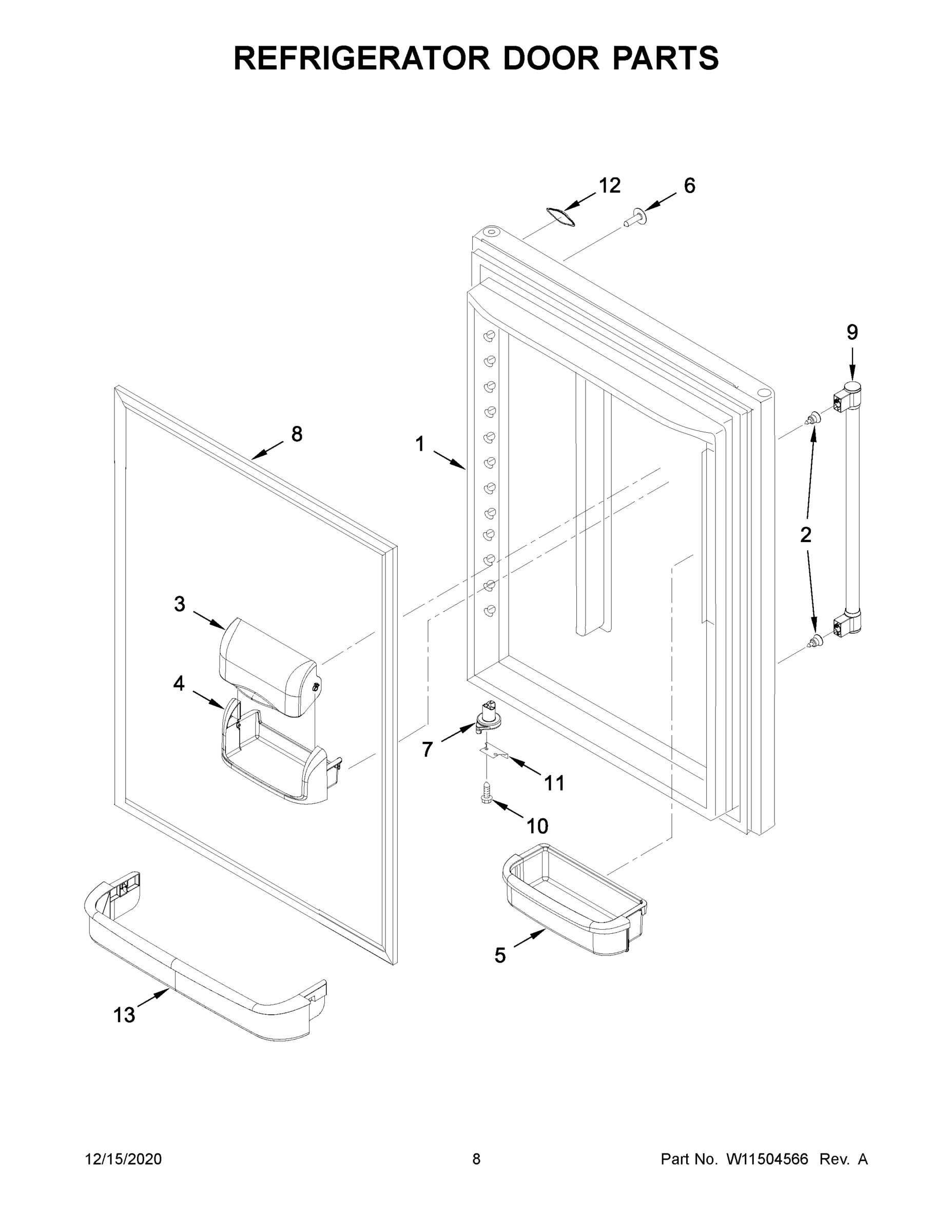 REFRIGERATOR DOOR PARTS

12
6
9
8
1
2
3
4
7
11
10
5
13

12/15/2020
8
Part No. W11504566 Rev. A