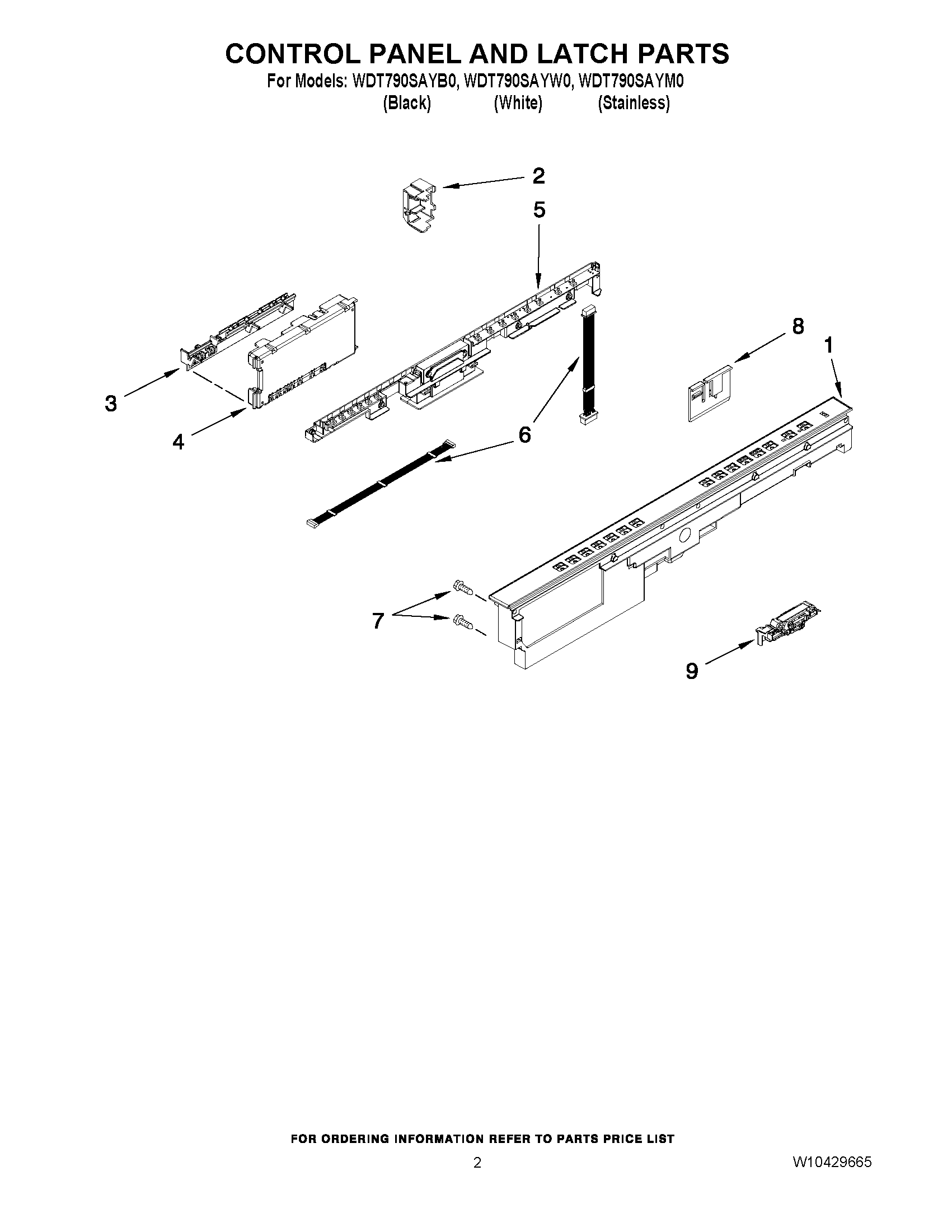 CONTROL PANEL AND LATCH PARTS

For Models: WDT790SAYB0, WDT790SAYW0, WDT790SAYM0
(Black) (White) (Stainless)

2

5

8

1

3

4

6

6

7

9

FOR ORDERING INFORMATION REFER TO PARTS PRICE LIST

2

W10429665