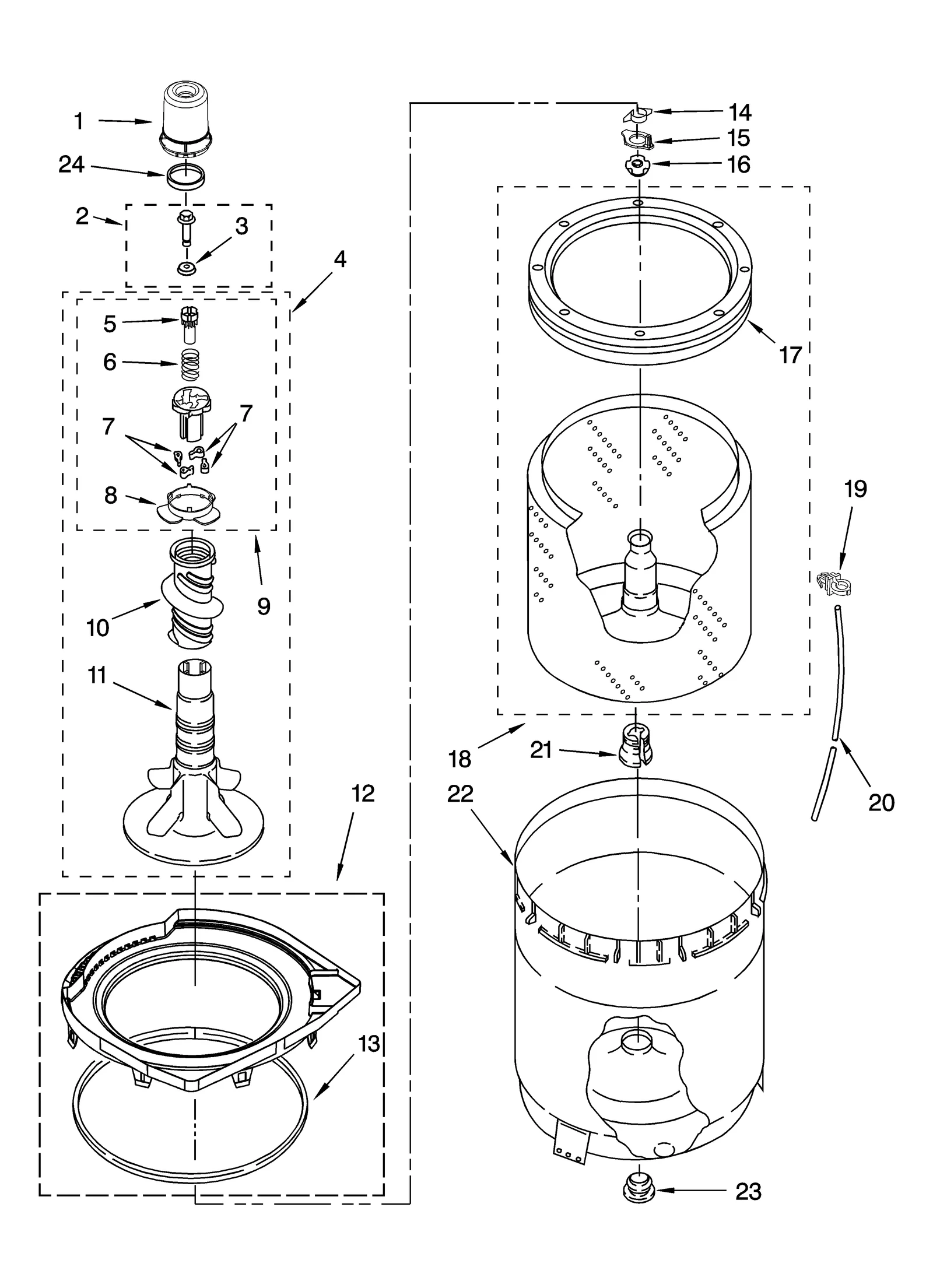 1
24
2
3
4
5
6
7
7
8
9
10
11
12
13
14
15
16
17
18
19
20
21
22
23