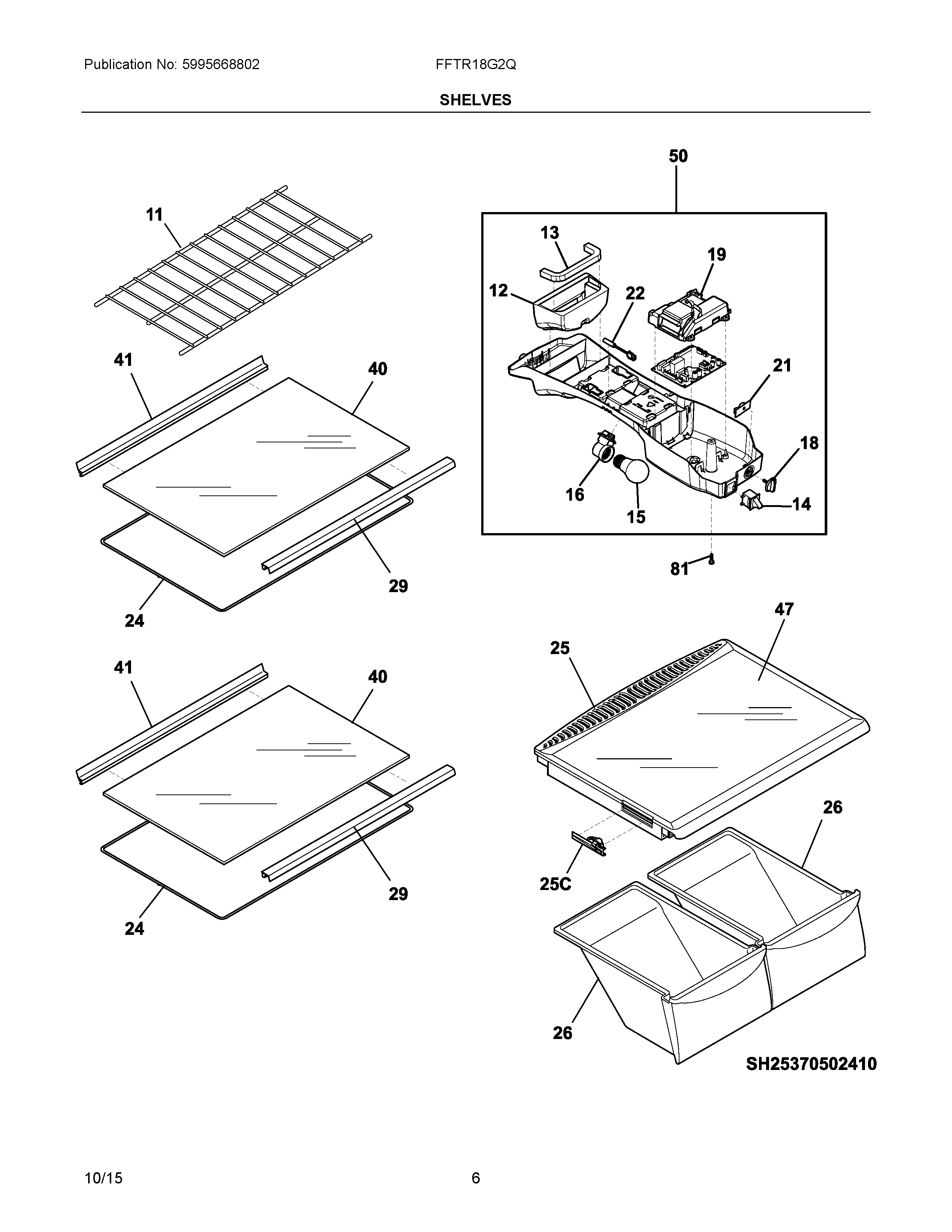 Publication No: 5995668802

FFTR18G2Q

SHELVES

11

41

40

29

24

41

40

29

24

50

13

19

12

22

21

18

16

15

14

81

47

25

26

25C

26

SH25370502410

10/15

6