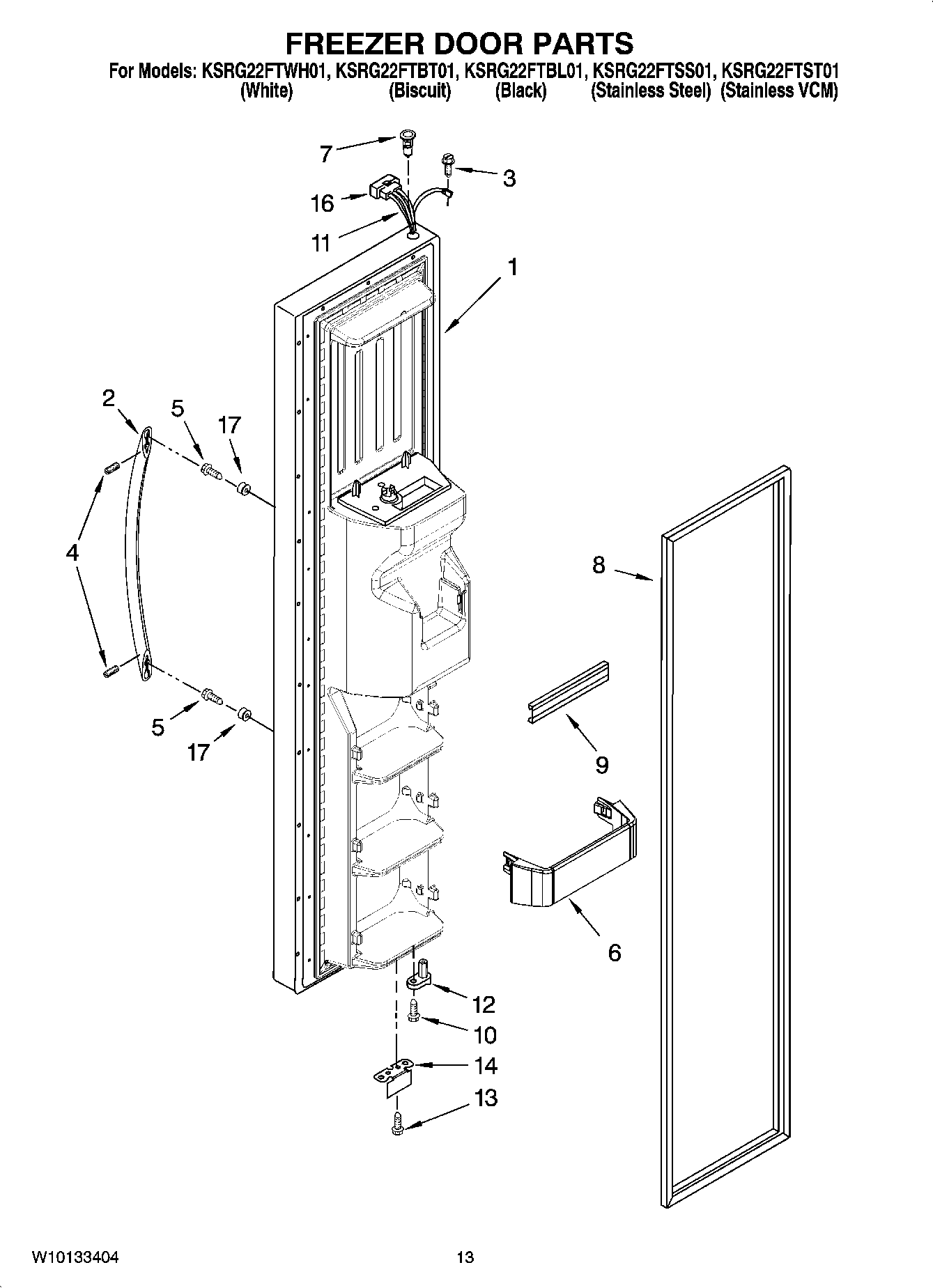 FREEZER DOOR PARTS

For Models: KSRG22FTWH01, KSRG22FTBT01, KSRG22FTBL01, KSRG22FTSS01, KSRG22FTST01
(White) (Biscuit) (Black) (Stainless Steel) (Stainless VCM)

7
3
16
11
1
2
5
17
4
8
5
17
9
6
12
10
14
13

W10133404
13