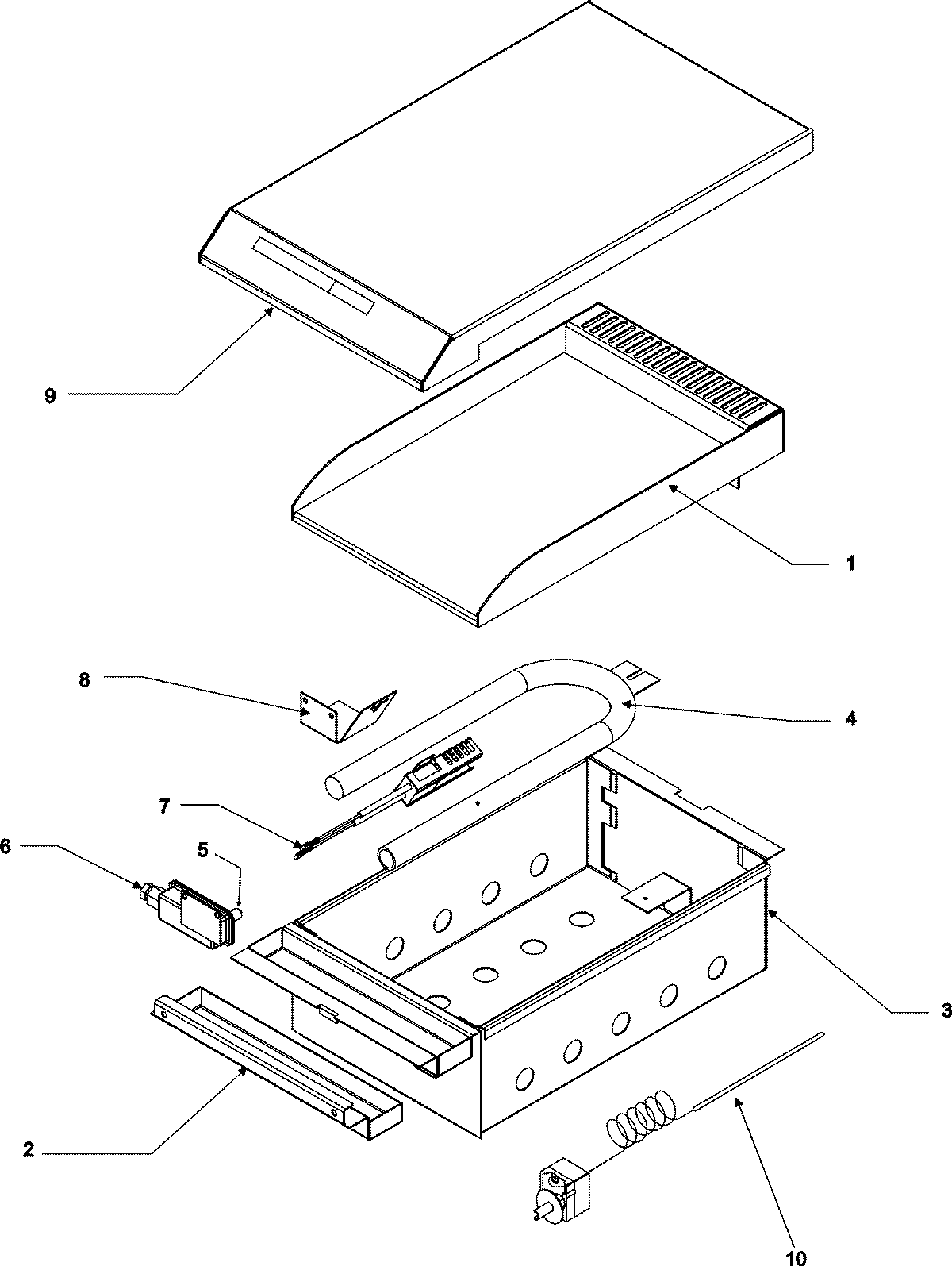 9
1
8
4
7
6
5
3
2
10