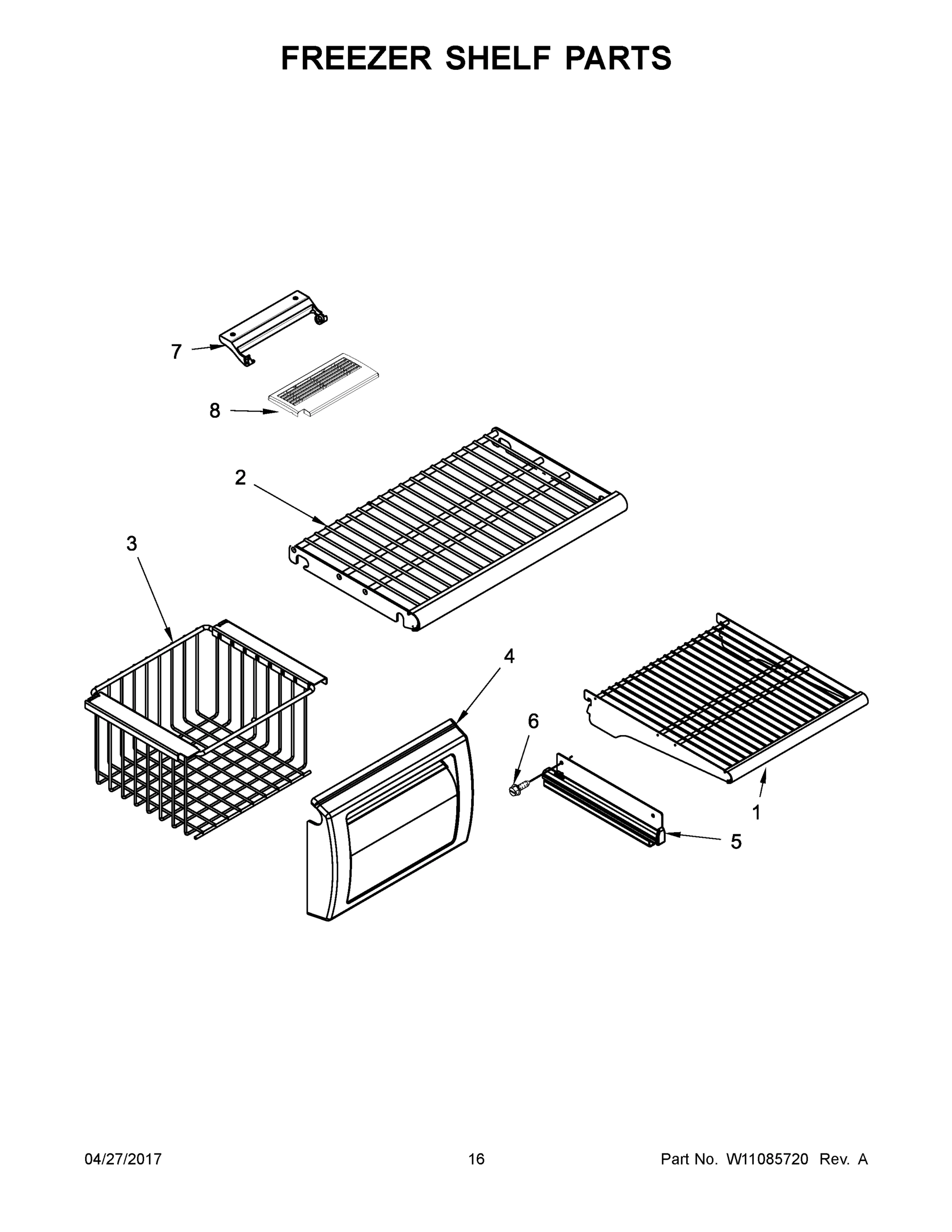 FREEZER SHELF PARTS

7

8

2

3

4

6

1

5

04/27/2017

16

Part No. W11085720 Rev. A