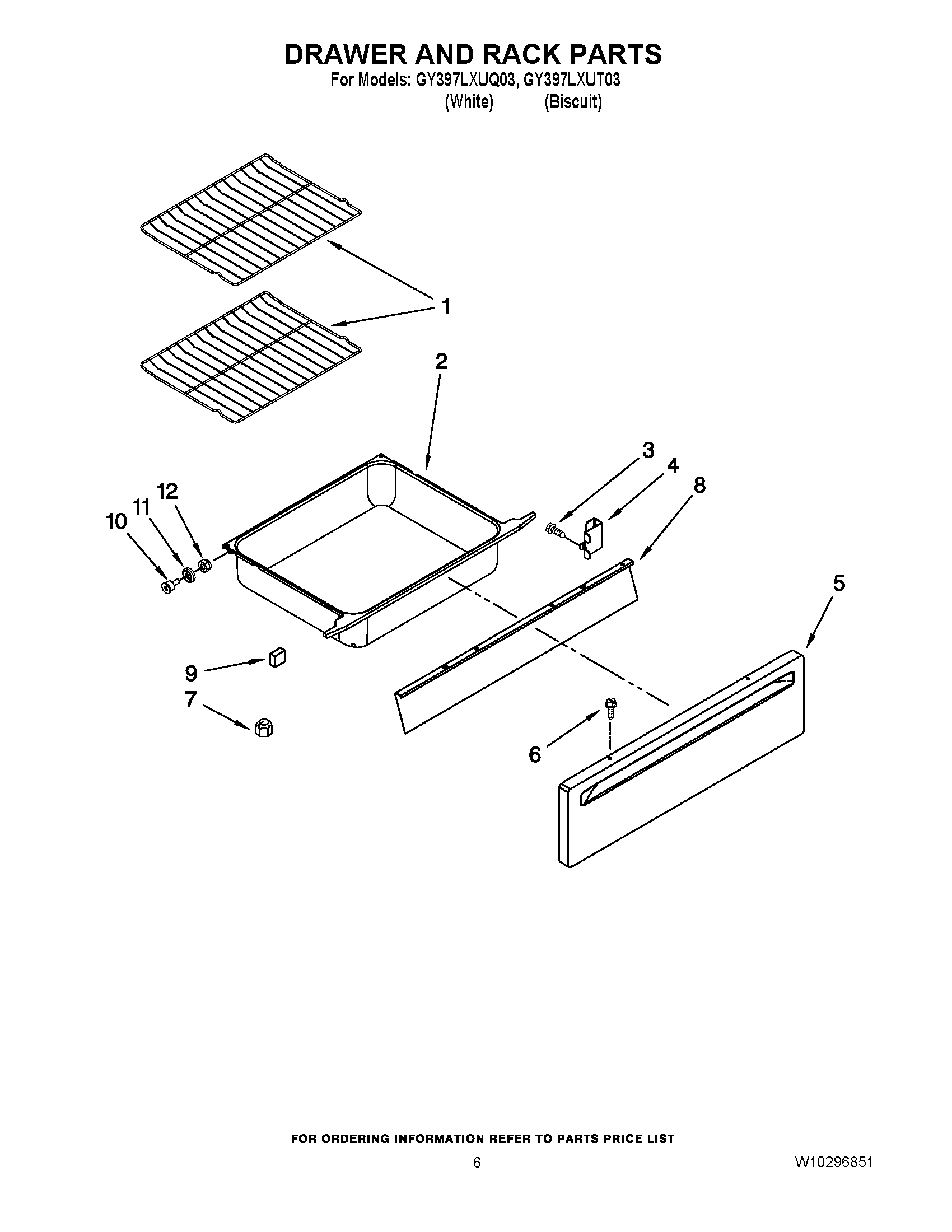 DRAWER AND RACK PARTS
For Models: GY397LXUQ03, GY397LXUT03
(White) (Biscuit)

1
2
3
4
8
12
11
10
5
9
7
6

FOR ORDERING INFORMATION REFER TO PARTS PRICE LIST
6
W10296851