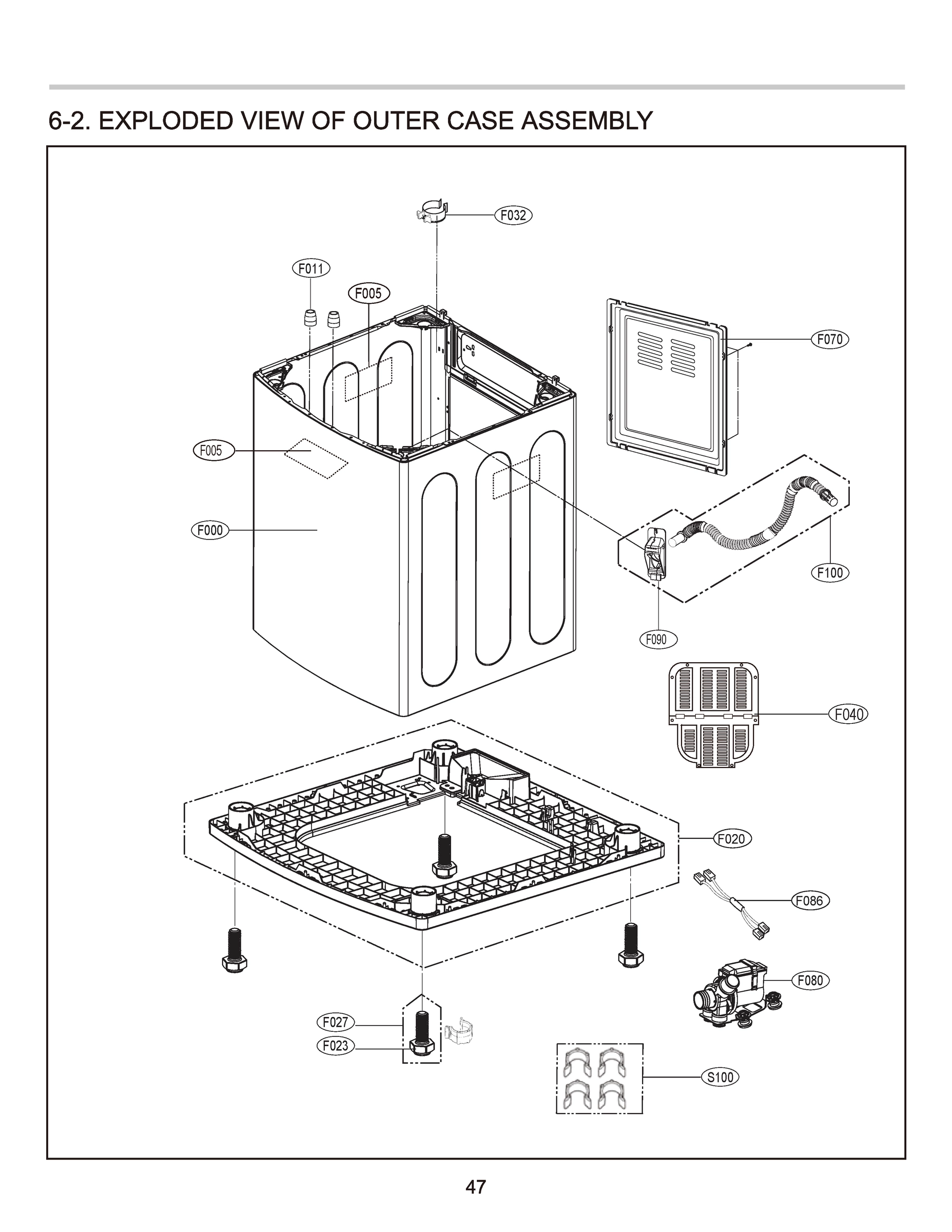 6-2. EXPLODED VIEW OF OUTER CASE ASSEMBLY

F032

F011

F005

F070

F005

F000

F100

F090

F040

F020

F086

F080

F027

F023

S100

47