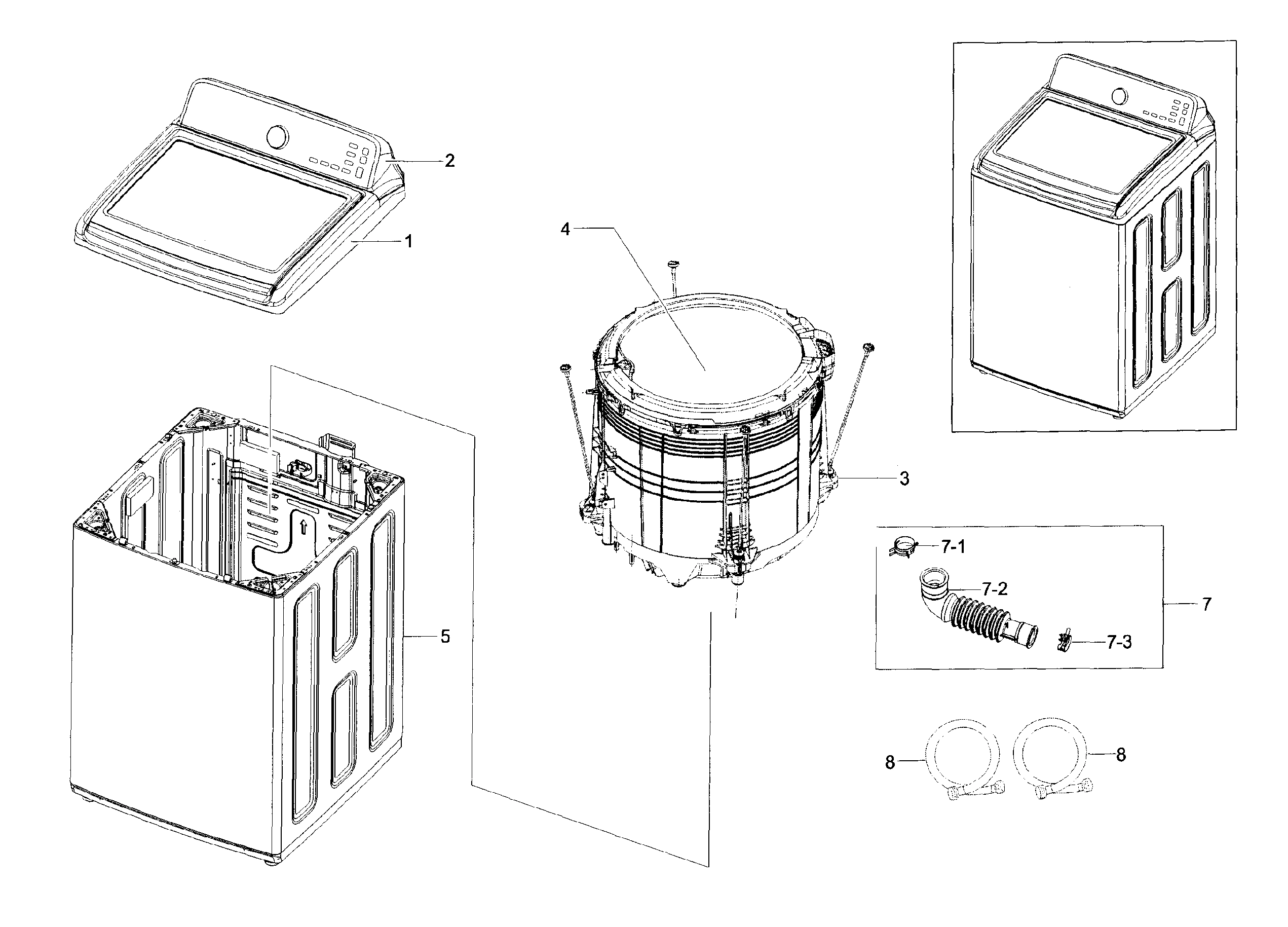 2
1
4
3
5
7-1
7-2
7
7-3
8
8