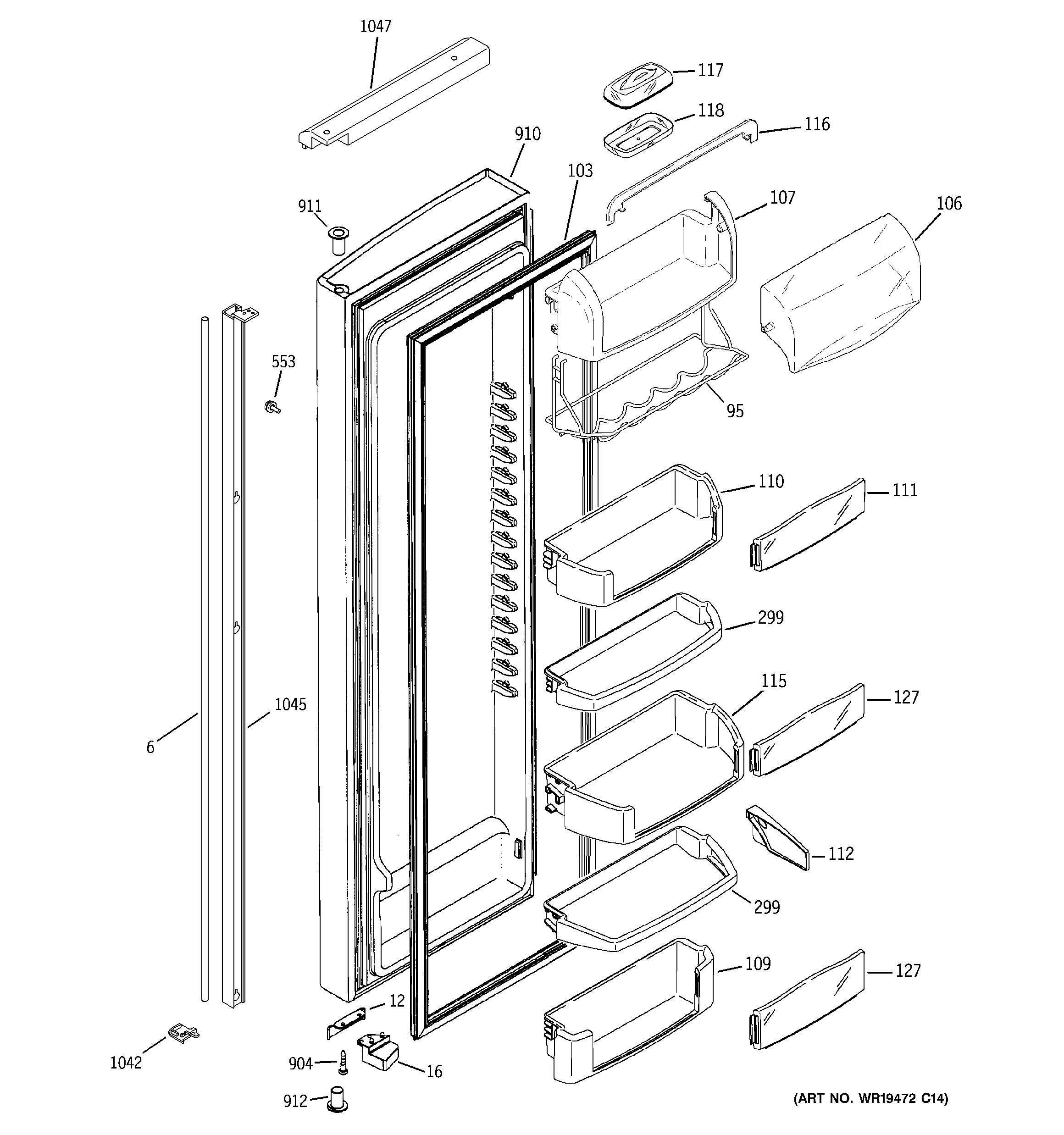 1047
117
118
116
910
103
911
107
106
553
95
110
111
299
115
127
1045
6
112
299
109
127
12
1042
904
16
912
(ART NO. WR19472 C14)