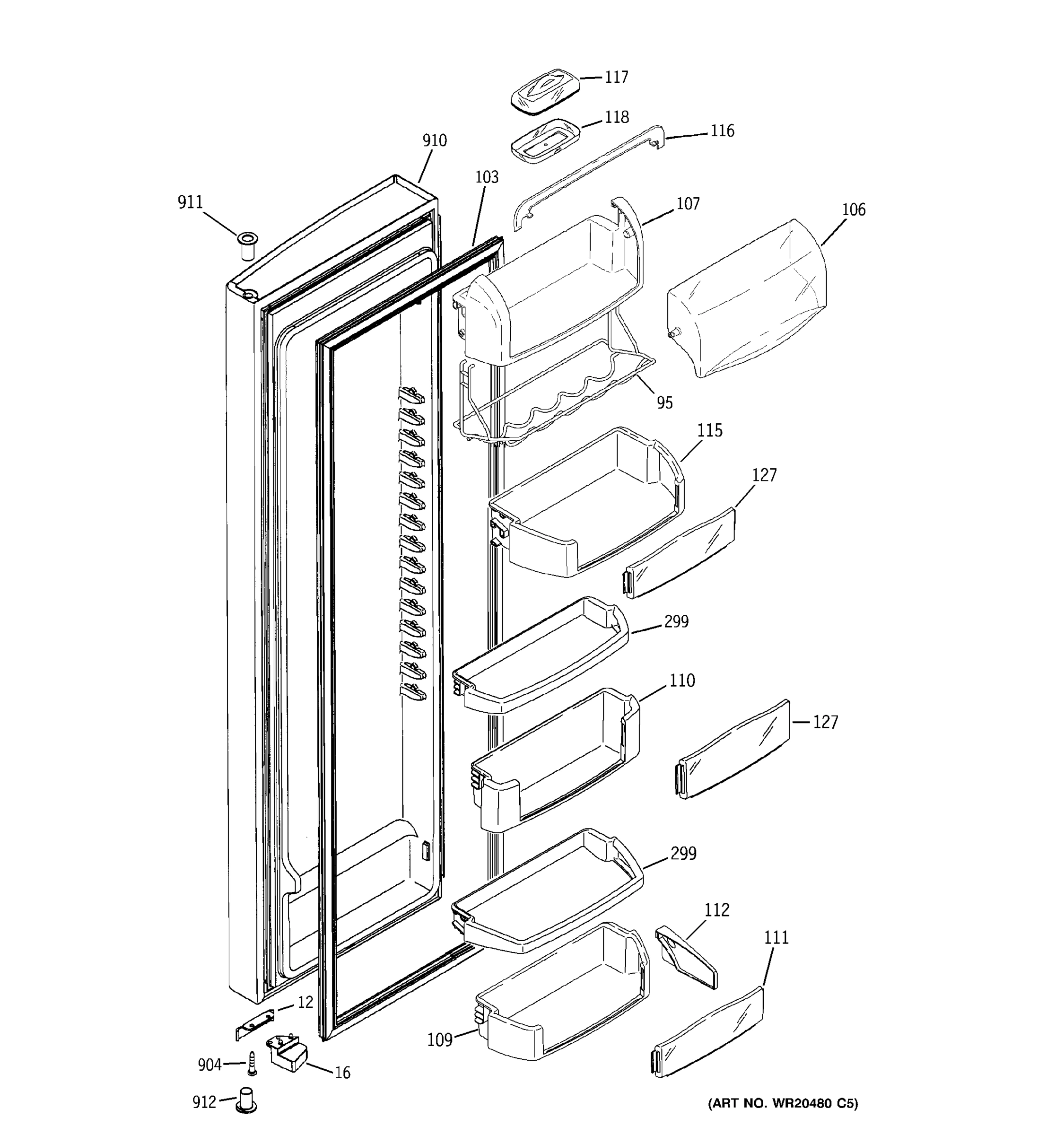 117
118
116
910
103
911
107
106
95
115
127
299
110
127
299
112
111
12
109
904
16
912
(ART NO. WR20480 C5)