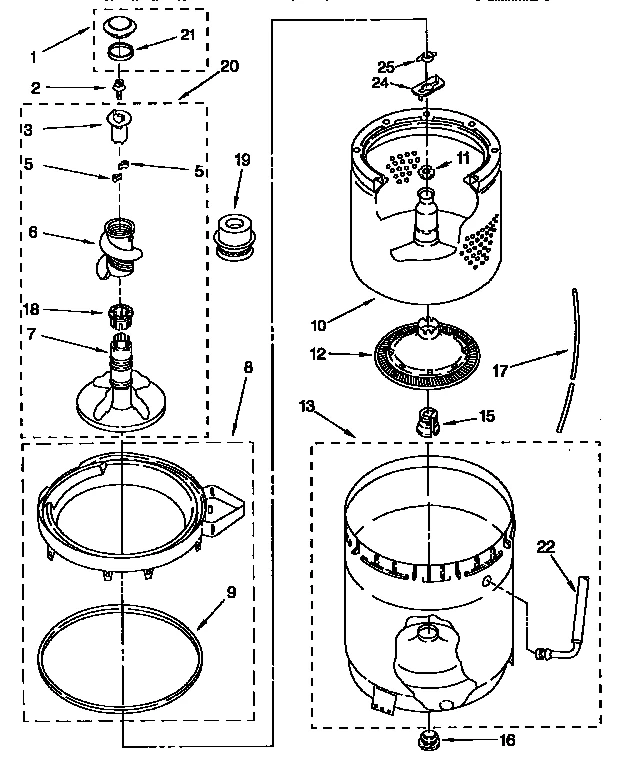 1
21
2
20
3
5
5
19
6
18
7
8
9
25
24
11
10
12
17
13
15
22
16