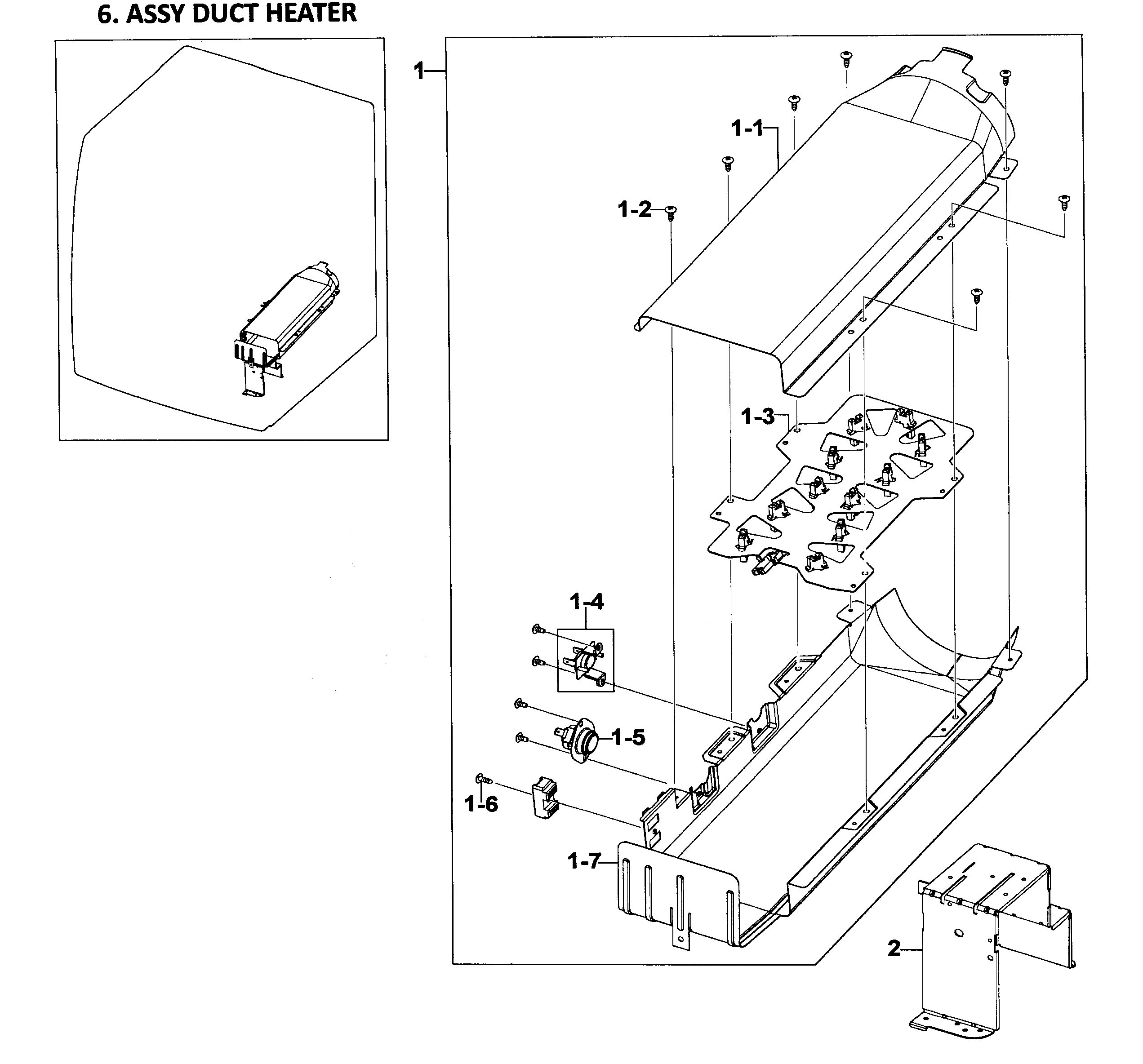 6. ASSY DUCT HEATER

1
1-1
1-2
1-3
1-4
1-5
1-6
1-7
2