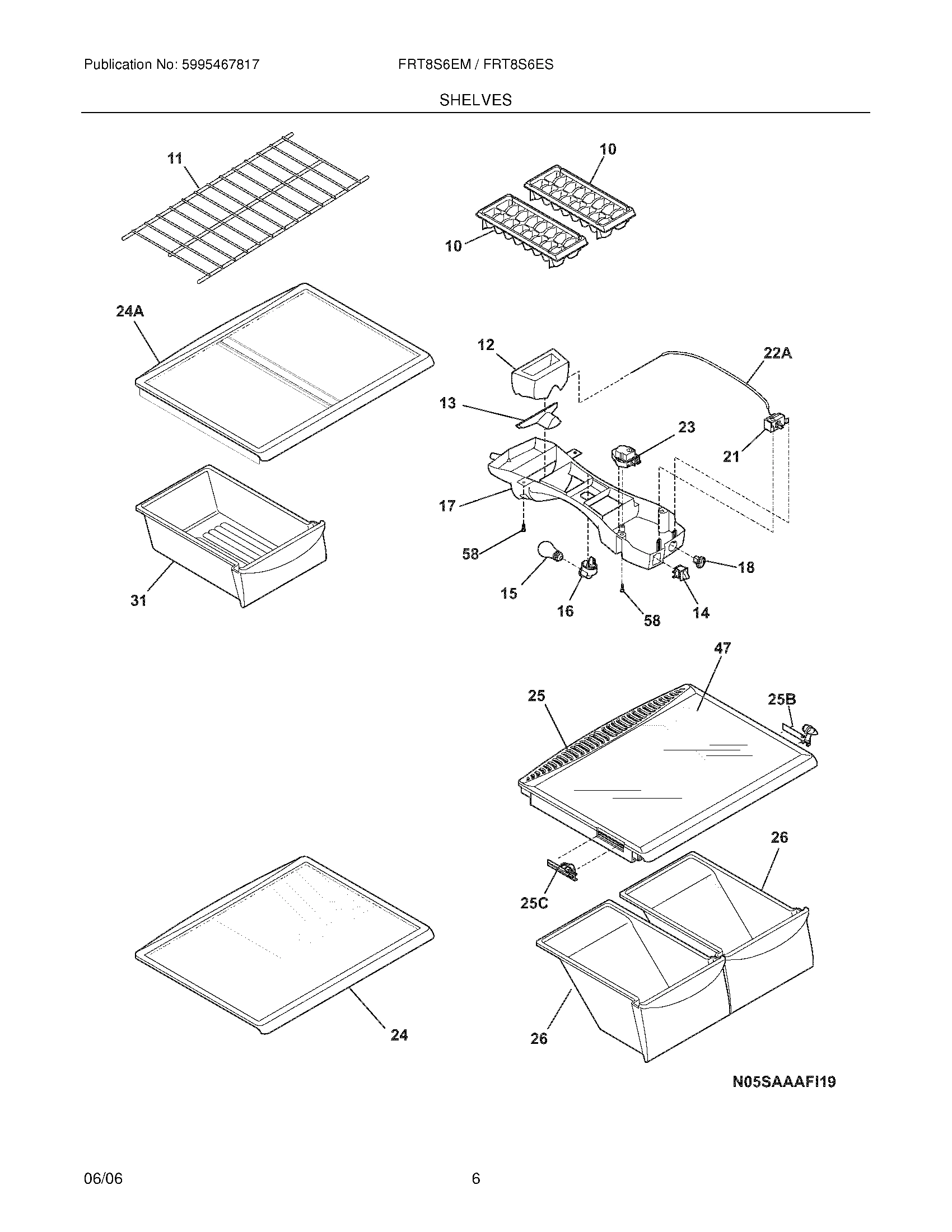 Publication No: 5995467817

FRT8S6EM / FRT8S6ES

SHELVES

11

10

10

24A

12

22A

13

23

21

17

58

18

15

16

58

14

31

47

25

25B

26

25C

24

26

N05SAAAFI19

06/06

6