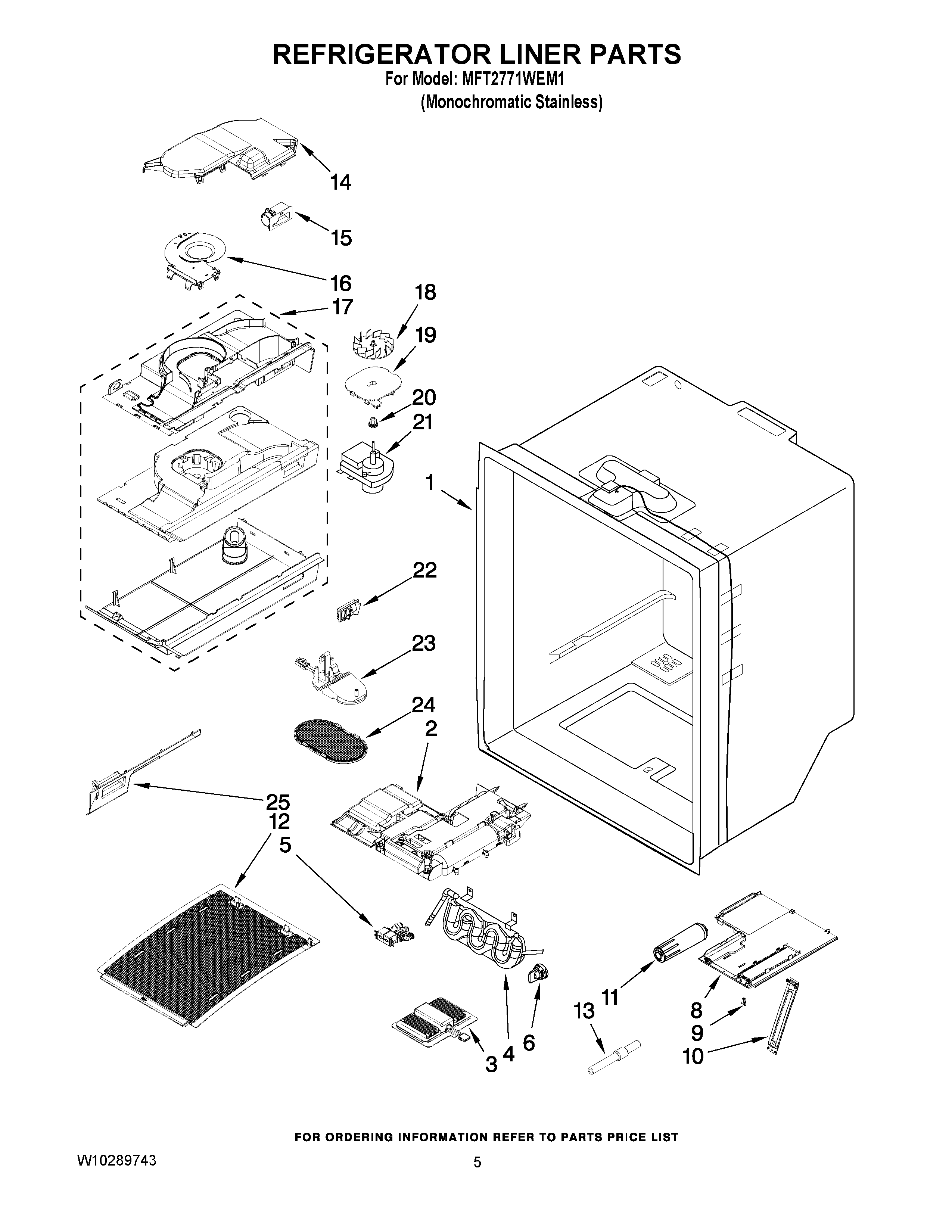 REFRIGERATOR LINER PARTS
For Model: MFT2771WEM1
(Monochromatic Stainless)

14
15
16
17
18
19
20
21
1
22
23
24
2
25
12
5
11
13
8
9
10
3
4
6

FOR ORDERING INFORMATION REFER TO PARTS PRICE LIST

W10289743

5