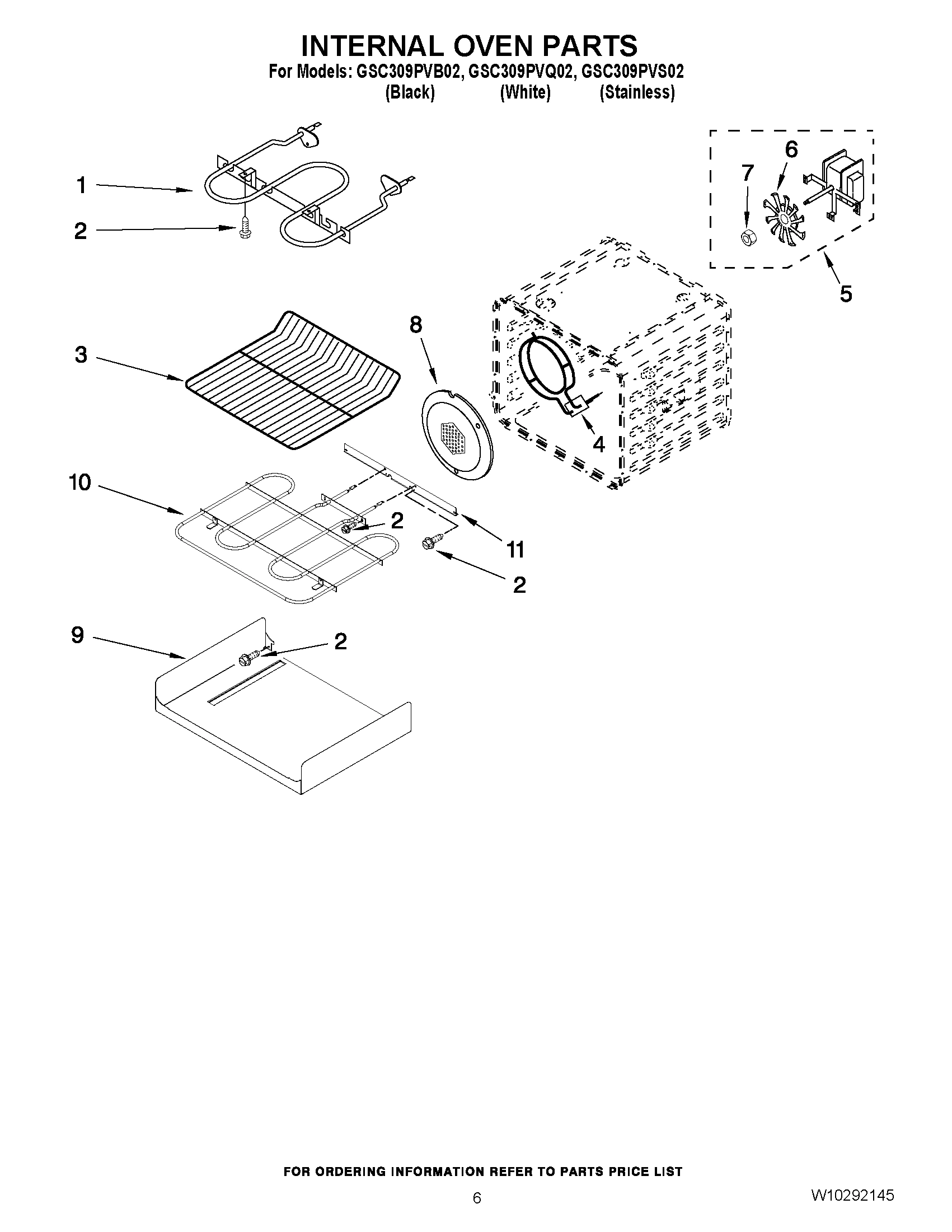 INTERNAL OVEN PARTS
For Models: GSC309PVB02, GSC309PVQ02, GSC309PVS02
(Black) (White) (Stainless)

1
2
6
7
5
8
3
4
10
2
11
2
9
2

FOR ORDERING INFORMATION REFER TO PARTS PRICE LIST

6

W10292145