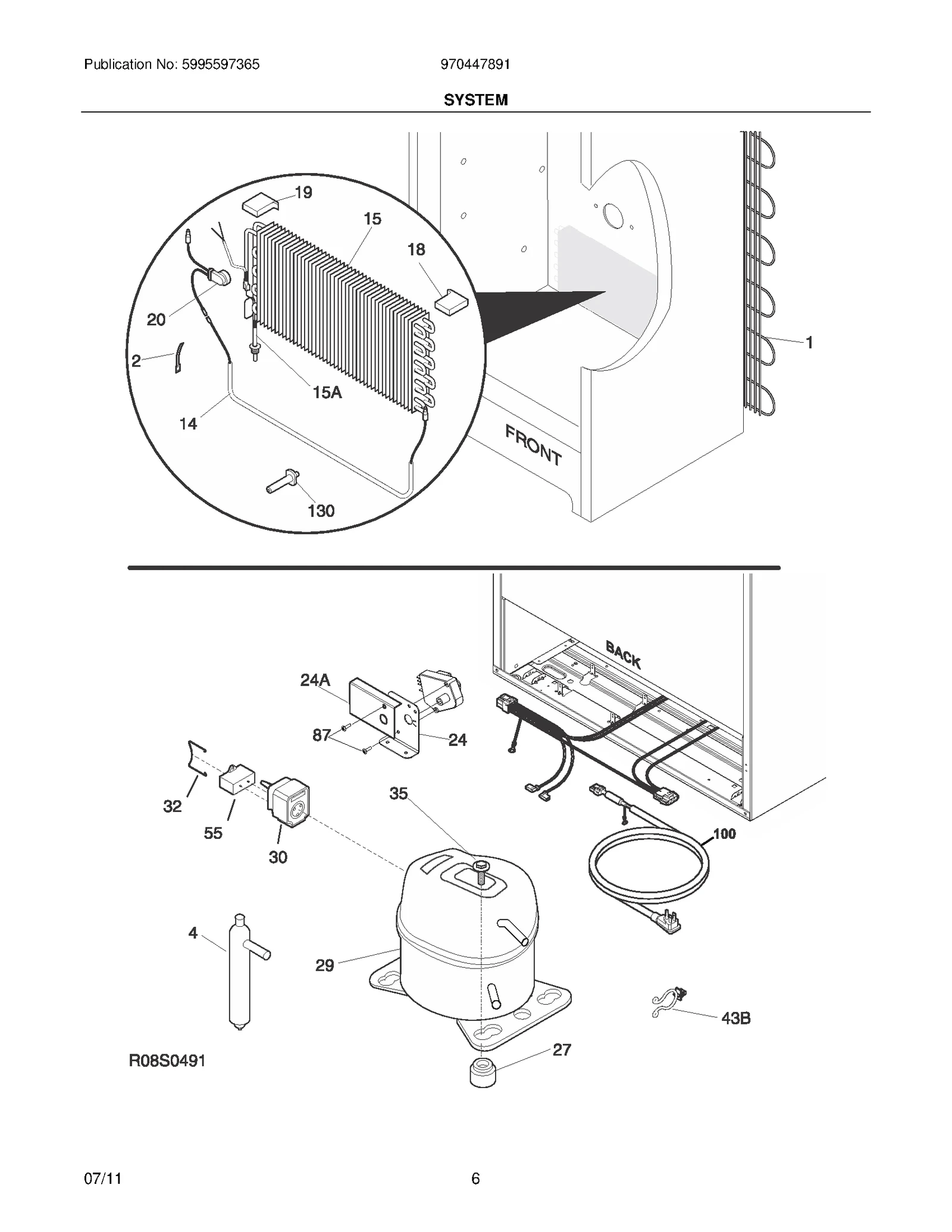 Publication No: 5995597365

970447891

SYSTEM

19
15
18
20
2
15A
14
130
1
FRONT

BACK
24A
87
24
32
55
30
35
100
4
29
43B
27
R08S0491

07/11

6