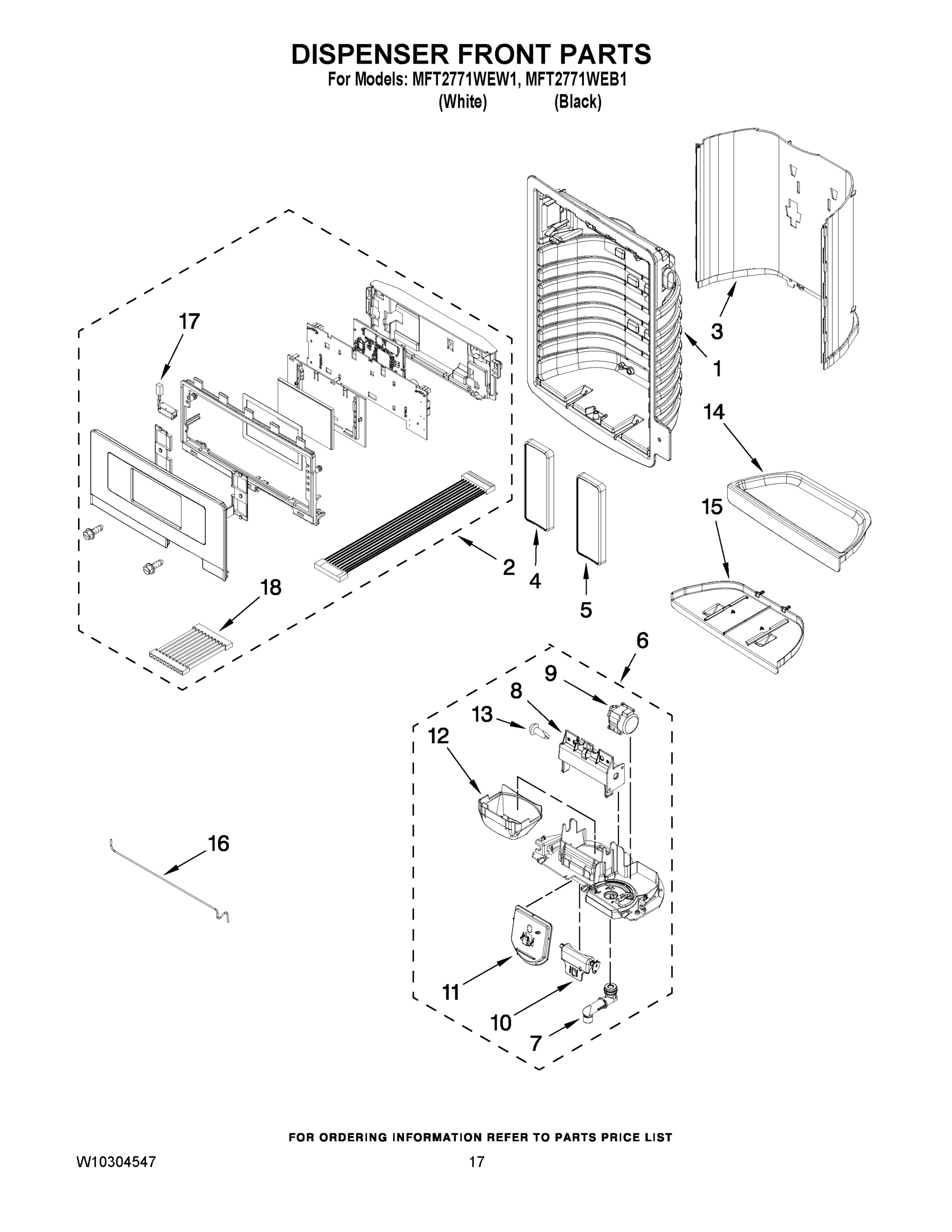 DISPENSER FRONT PARTS
For Models: MFT2771WEW1, MFT2771WEB1
(White) (Black)

17
3
1
14
15
2
4
5
18
6
9
8
13
12
16
11
10
7

FOR ORDERING INFORMATION REFER TO PARTS PRICE LIST

W10304547

17