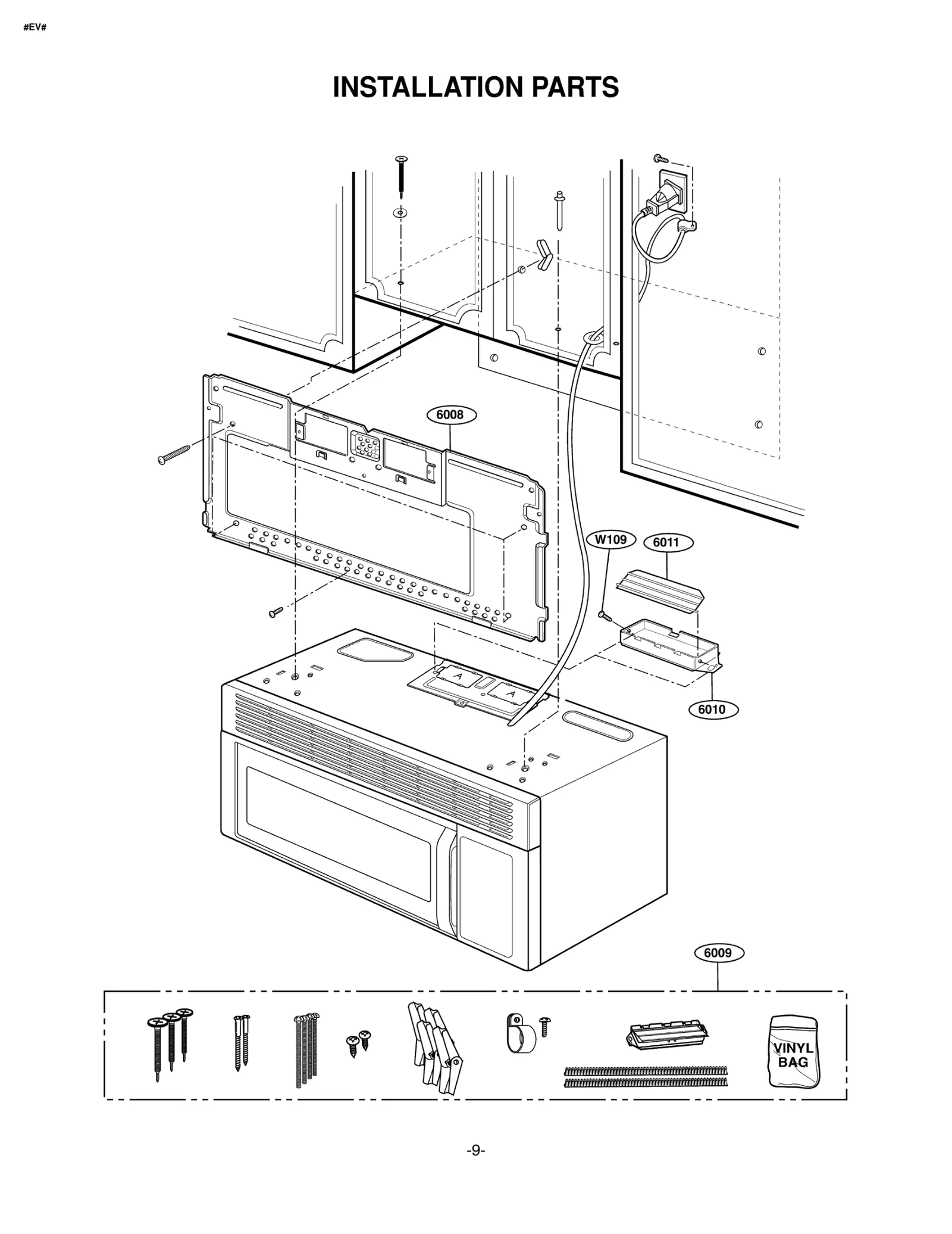 #EV#

INSTALLATION PARTS

6008

W109

6011

A

A

6010

6009

VINYL BAG

-9-