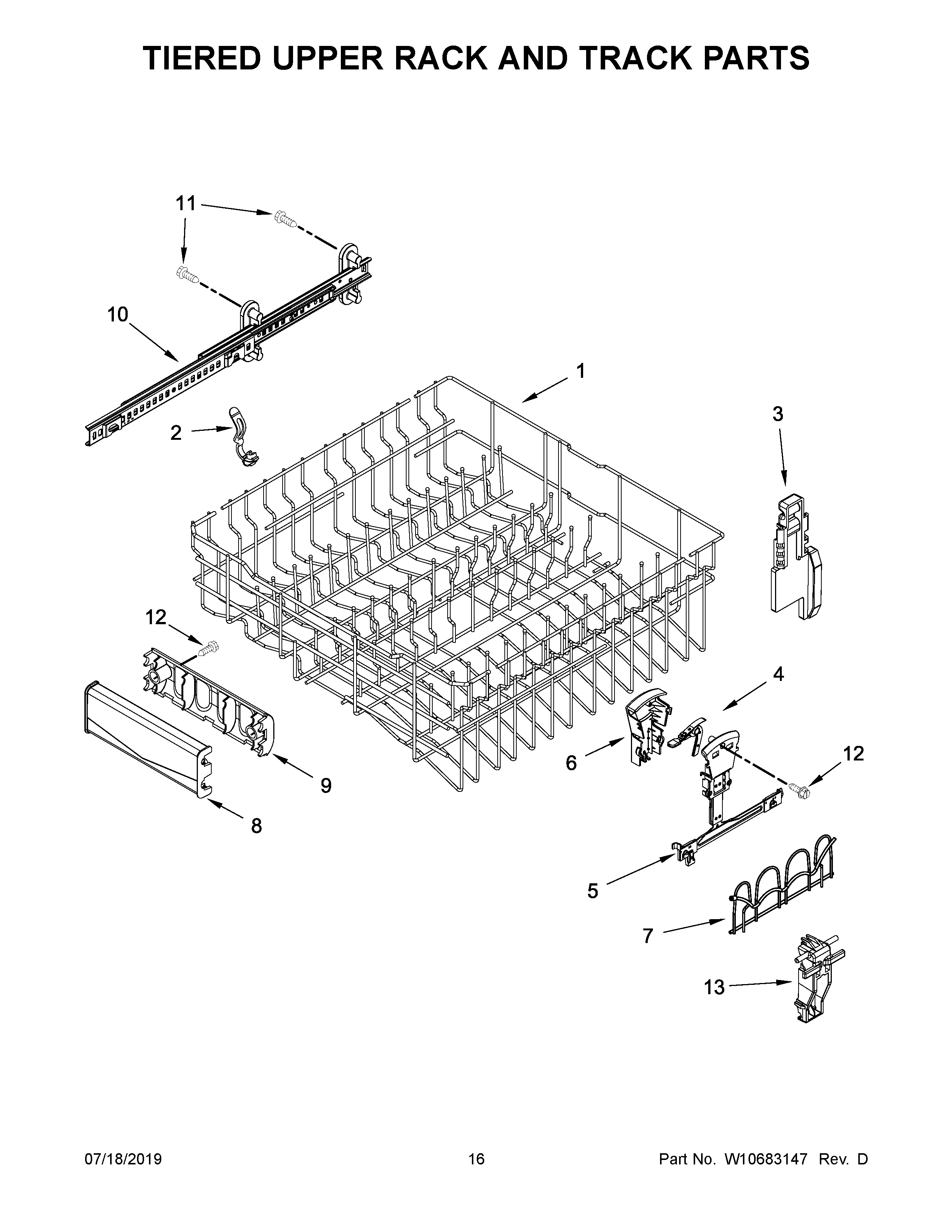 TIERED UPPER RACK AND TRACK PARTS

11

10

1

2

3

12

4

6

12

9

8

5

7

13

07/18/2019

16

Part No. W10683147 Rev. D