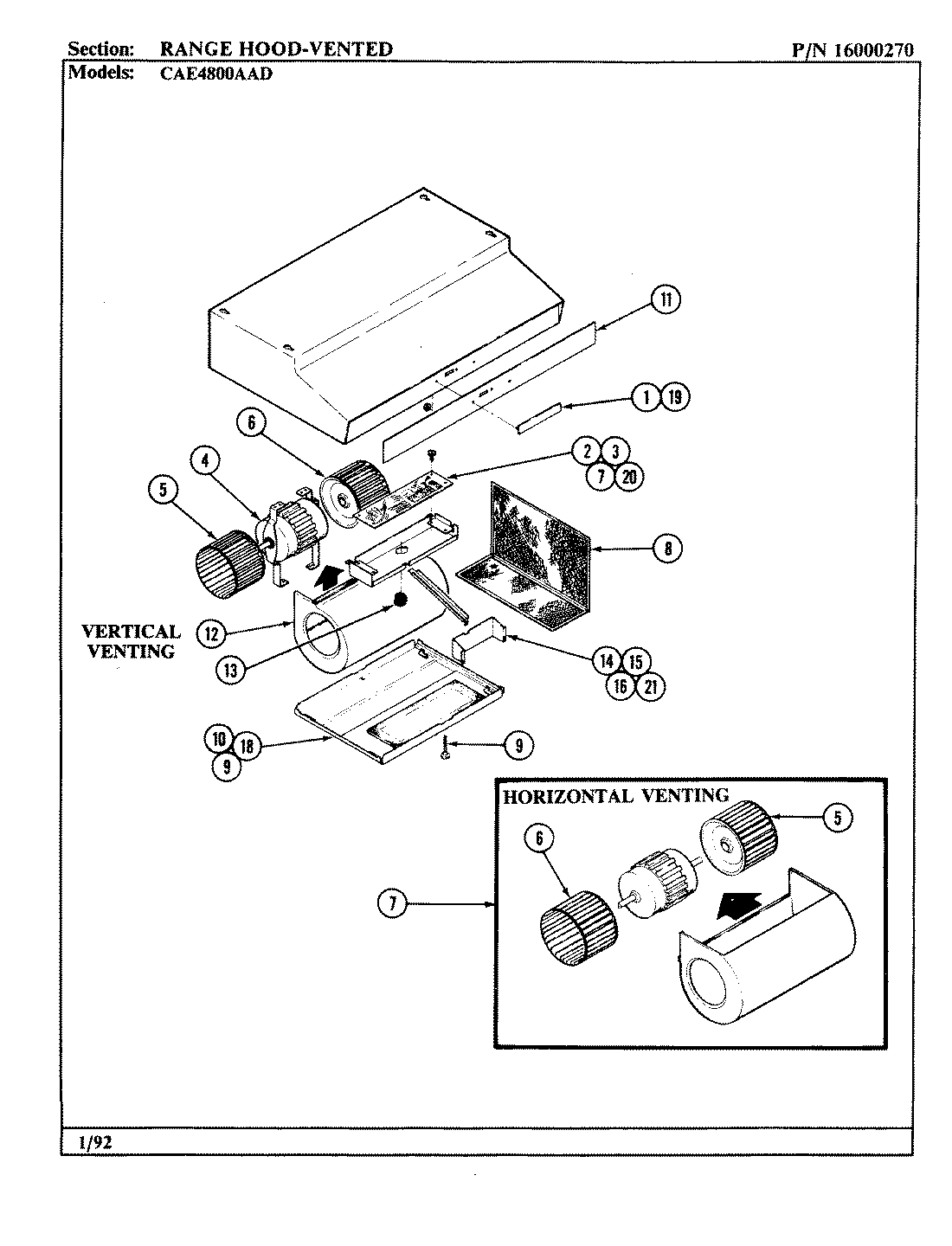 Section: RANGE HOOD-VENTED P/N 16000270
Models: CAE4800AAD

11
1 19
6
2 3
7 20
4
5
8
VERTICAL VENTING
12
13
14 15
16 21
10 18
9
9

HORIZONTAL VENTING
5
6
7

1/92