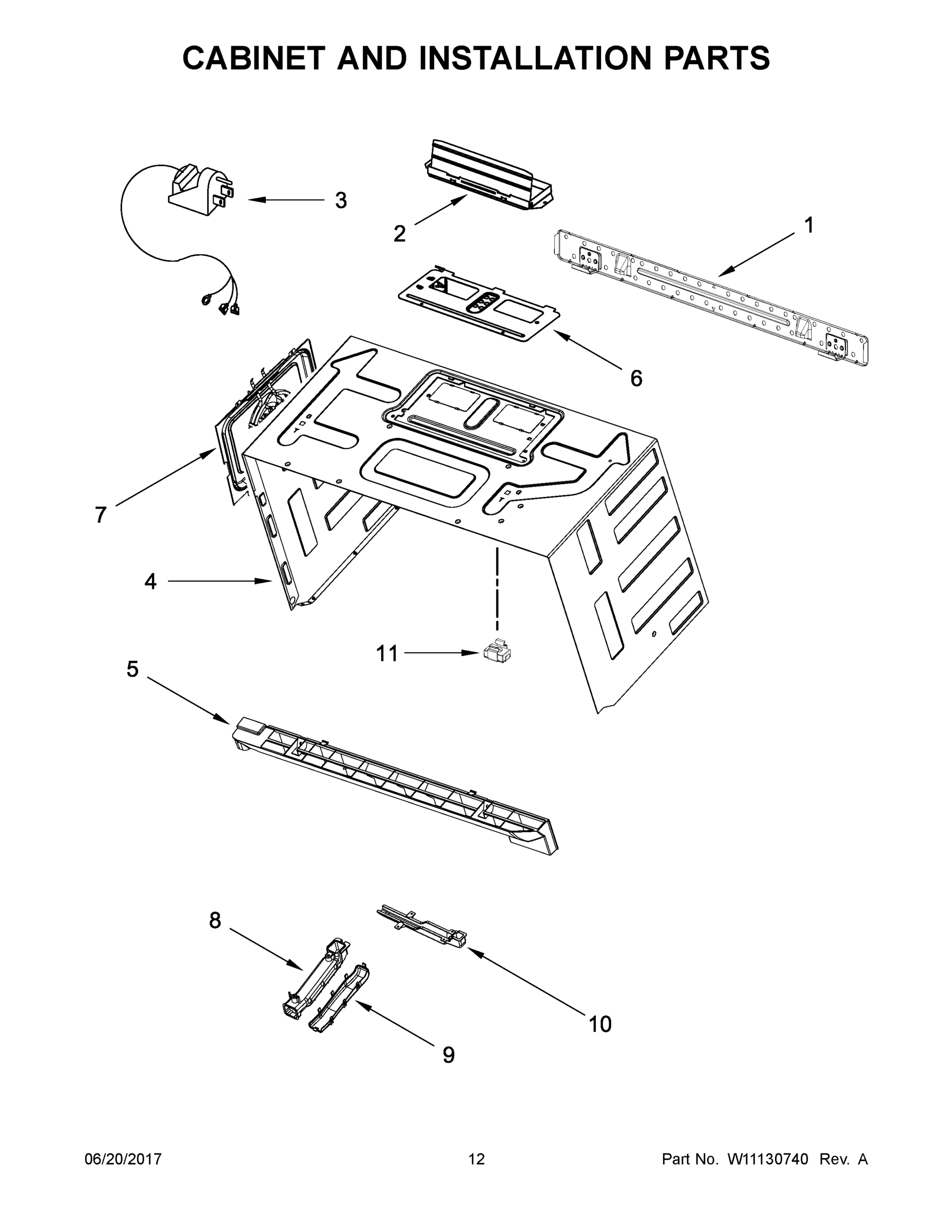 CABINET AND INSTALLATION PARTS

3

2

1

6

7

4

11

5

8

10

9

06/20/2017

12

Part No. W11130740 Rev. A