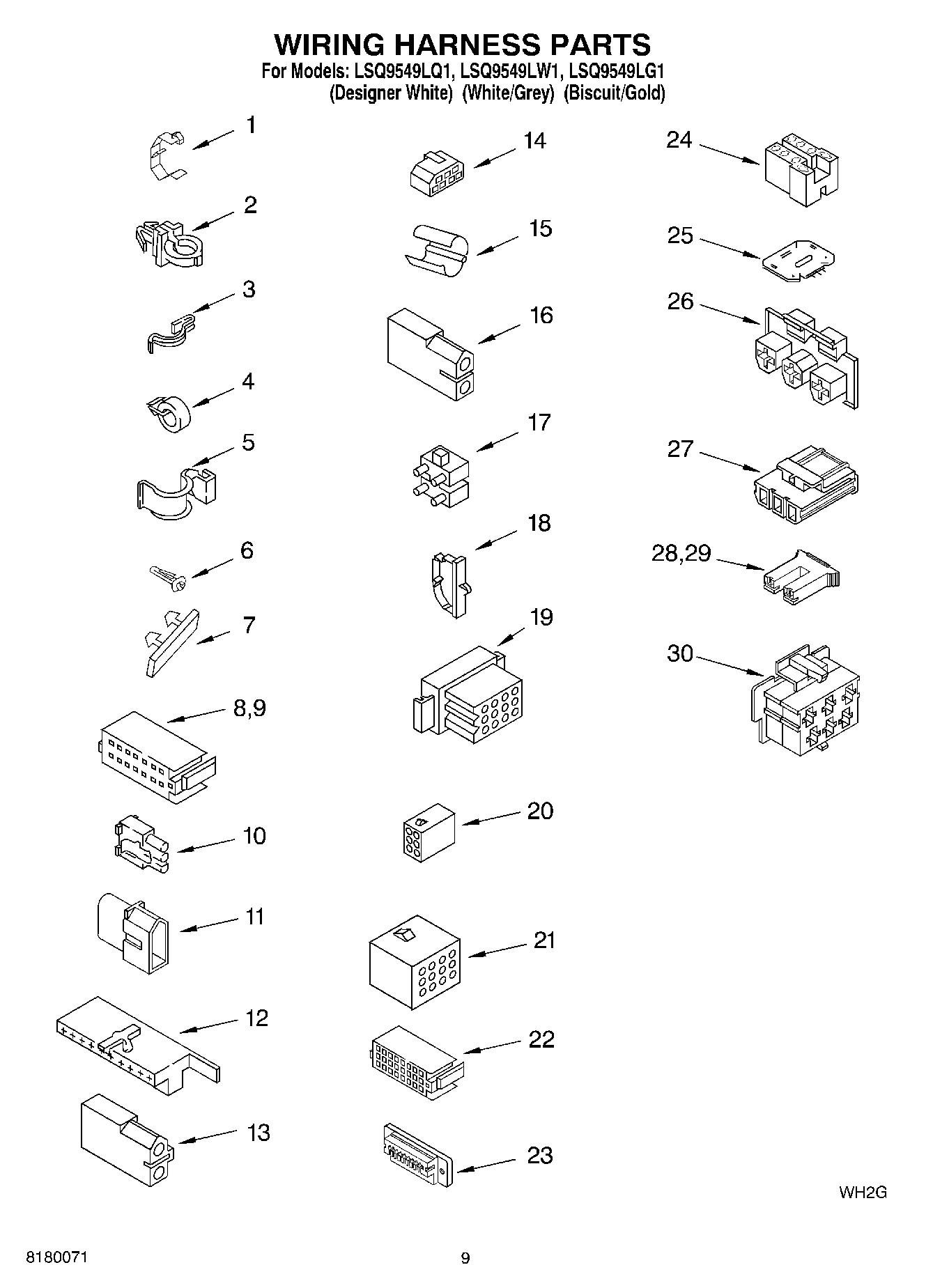 WIRING HARNESS PARTS
For Models: LSQ9549LQ1, LSQ9549LW1, LSQ9549LG1
(Designer White) (White/Grey) (Biscuit/Gold)

1
2
3
4
5
6
7
8,9
10
11
12
13

14
15
16
17
18
19
20
21
22
23

24
25
26
27
28,29
30

WH2G

8180071

9