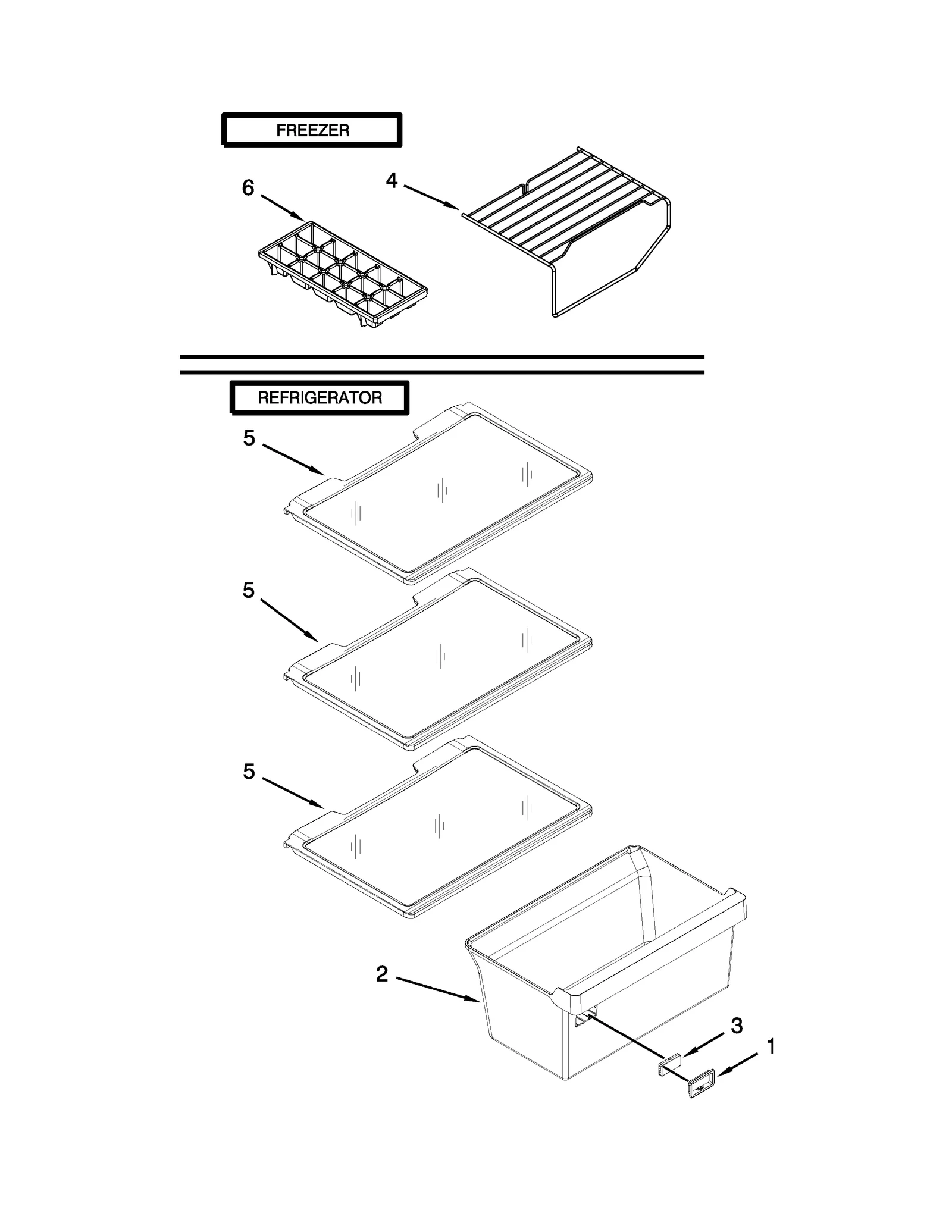 FREEZER

6

4

REFRIGERATOR

5

5

5

2

3

1