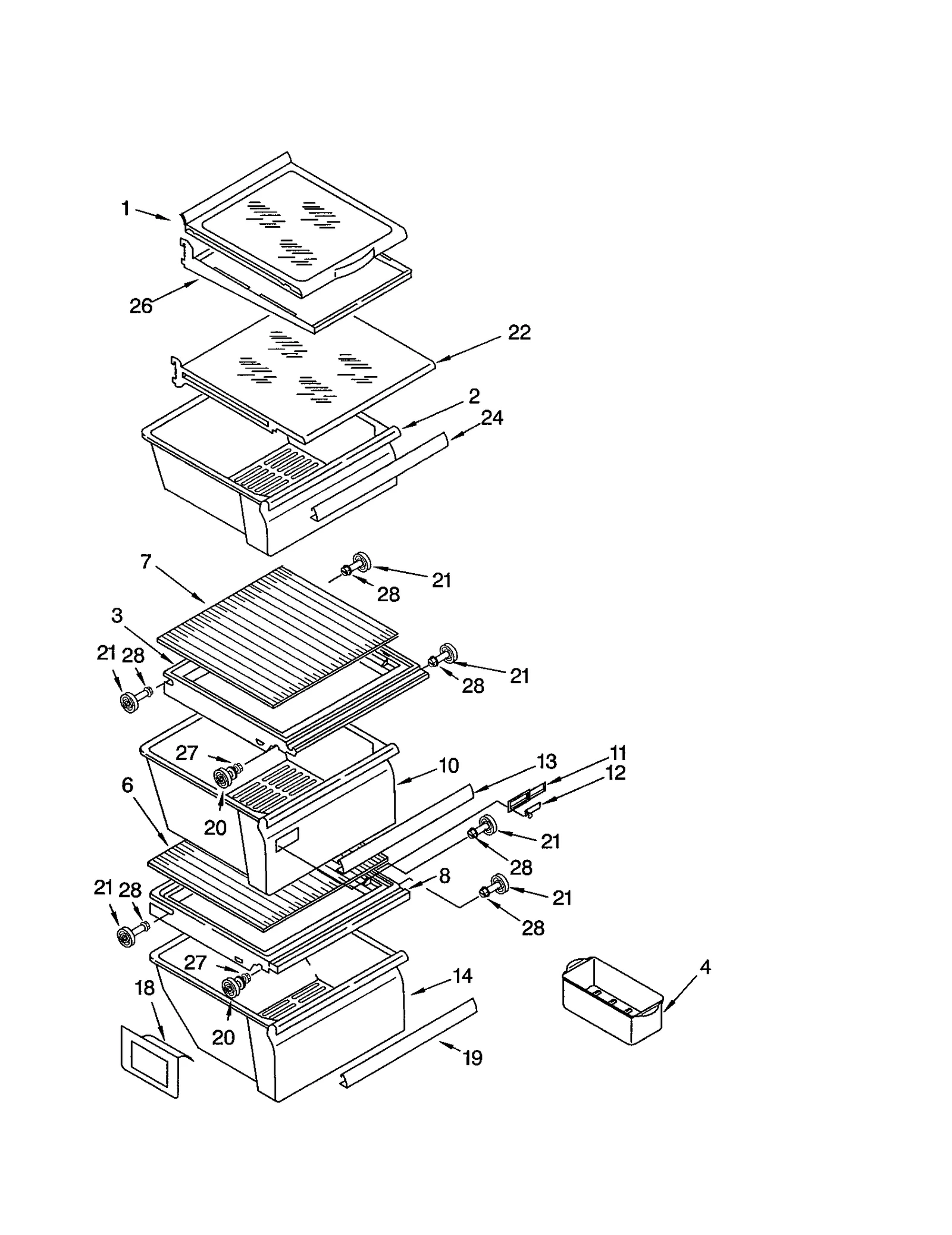 1
26
22
2
24
7
21
28
3
21
28
21
28
27
10
13
11
12
6
20
21
28
8
21
28
21
28
27
14
4
18
20
19