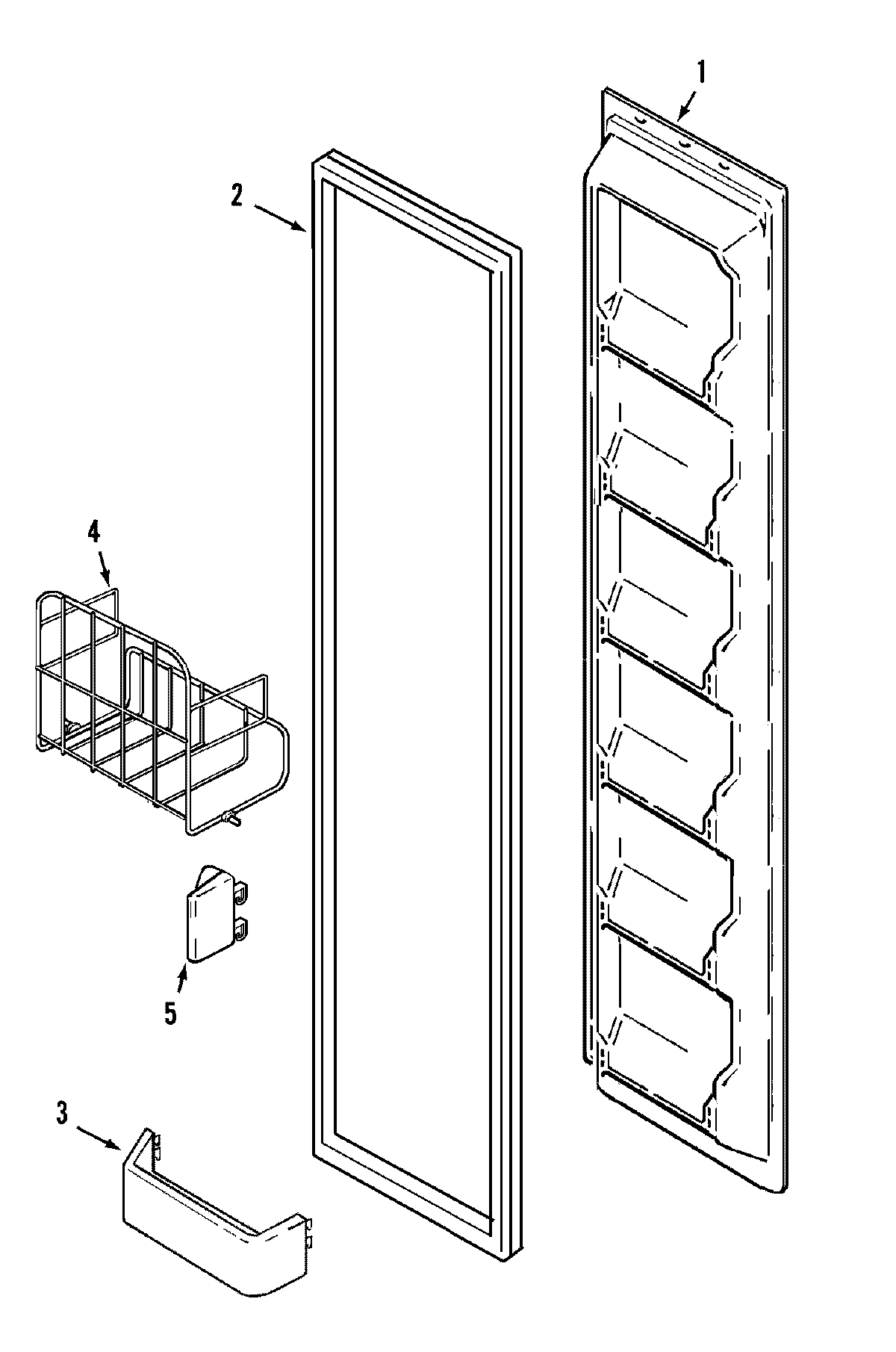 1

2

4

5

3